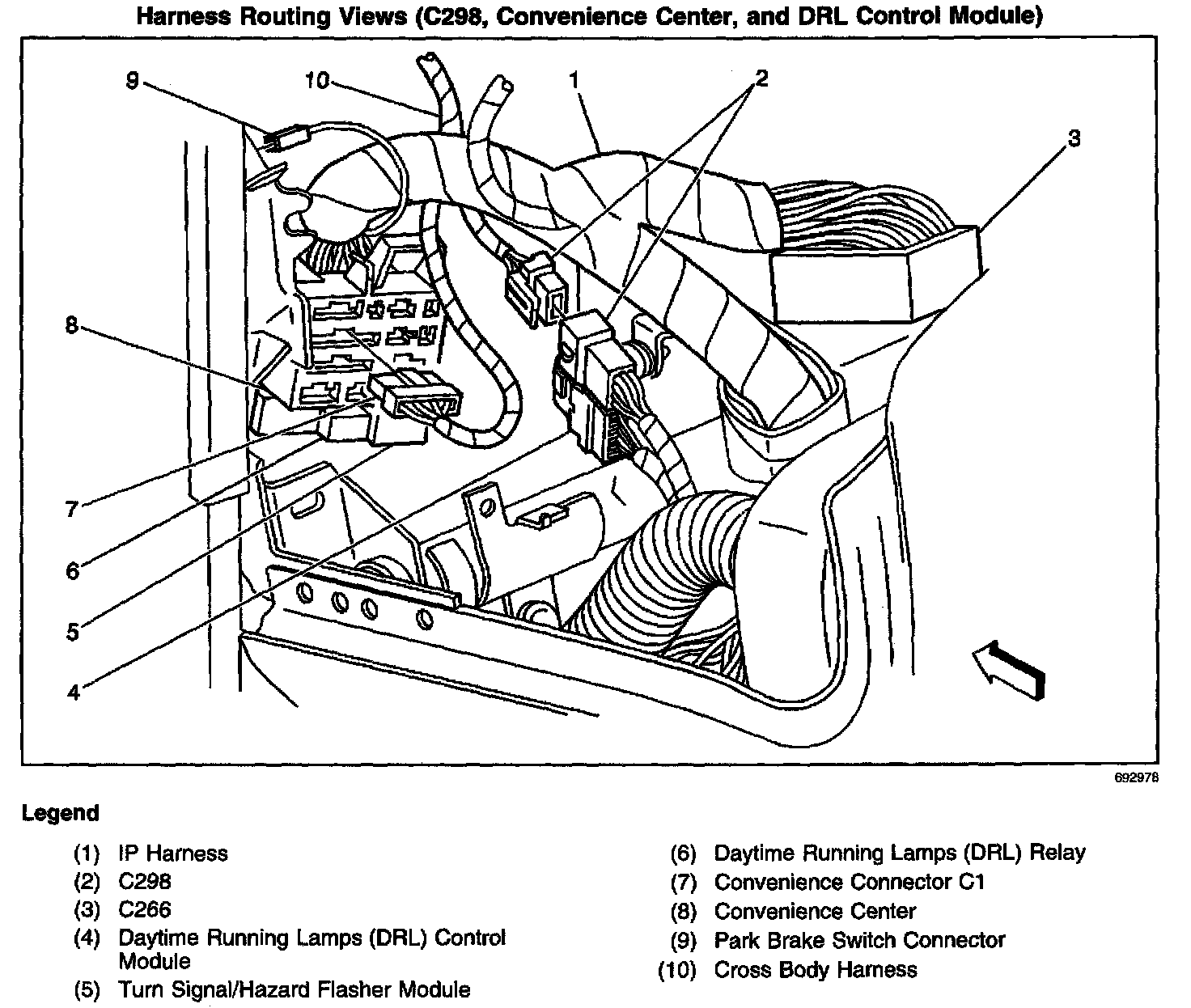 Harness Routing Views (C298, Convenience Center, and DRL Control Module)

9
10
1
2
3
8
7
6
5
4

692978

Legend

(1) IP Harness
(2) C298
(3) C266
(4) Daytime Running Lamps (DRL) Control Module
(5) Turn Signal/Hazard Flasher Module

(6) Daytime Running Lamps (DRL) Relay
(7) Convenience Connector C1
(8) Convenience Center
(9) Park Brake Switch Connector
(10) Cross Body Harness