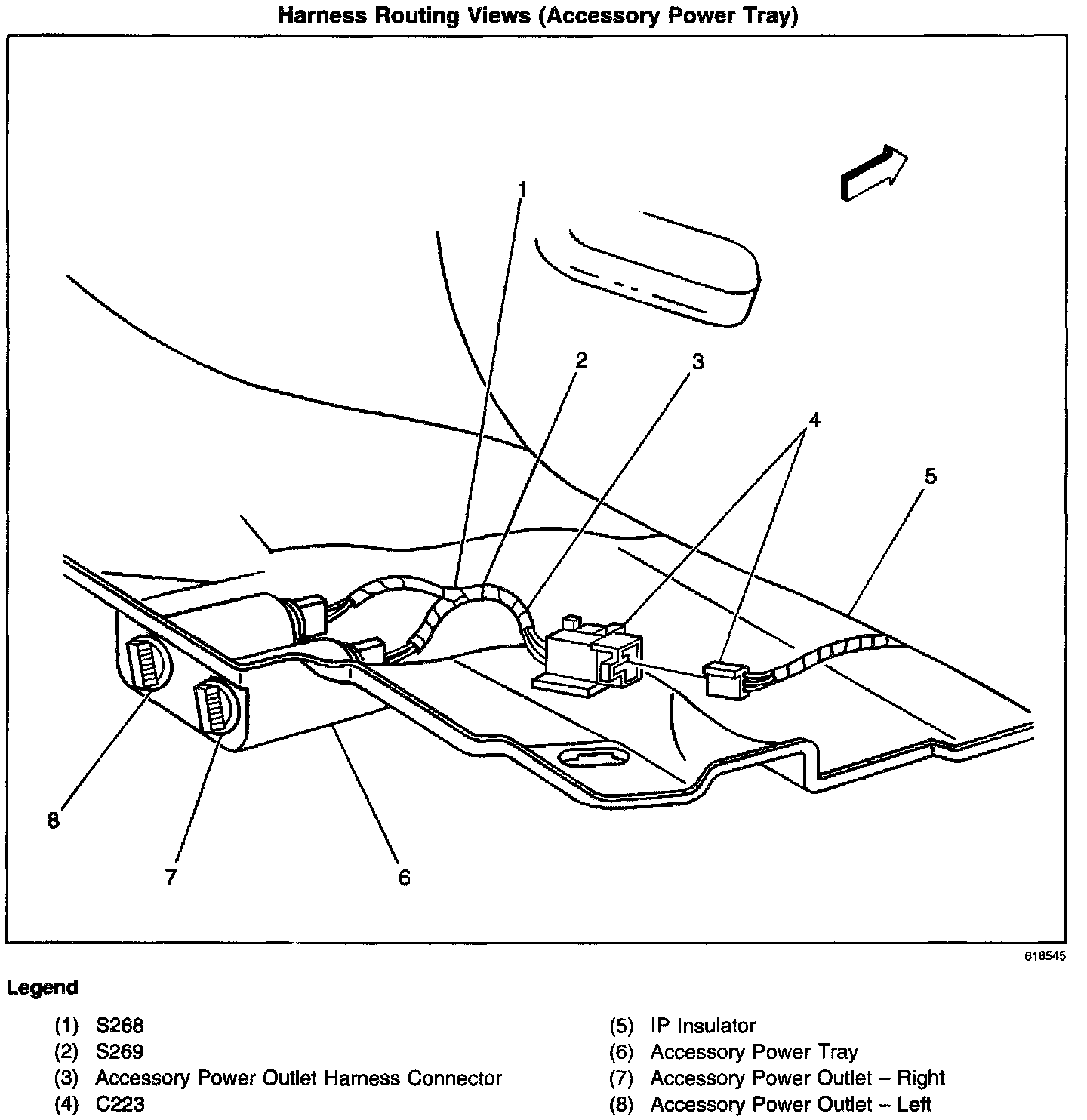 Harness Routing Views (Accessory Power Tray)

1
2
3
4
5
8
7
6

618545

Legend

(1) S268
(2) S269
(3) Accessory Power Outlet Harness Connector
(4) C223

(5) IP Insulator
(6) Accessory Power Tray
(7) Accessory Power Outlet – Right
(8) Accessory Power Outlet – Left