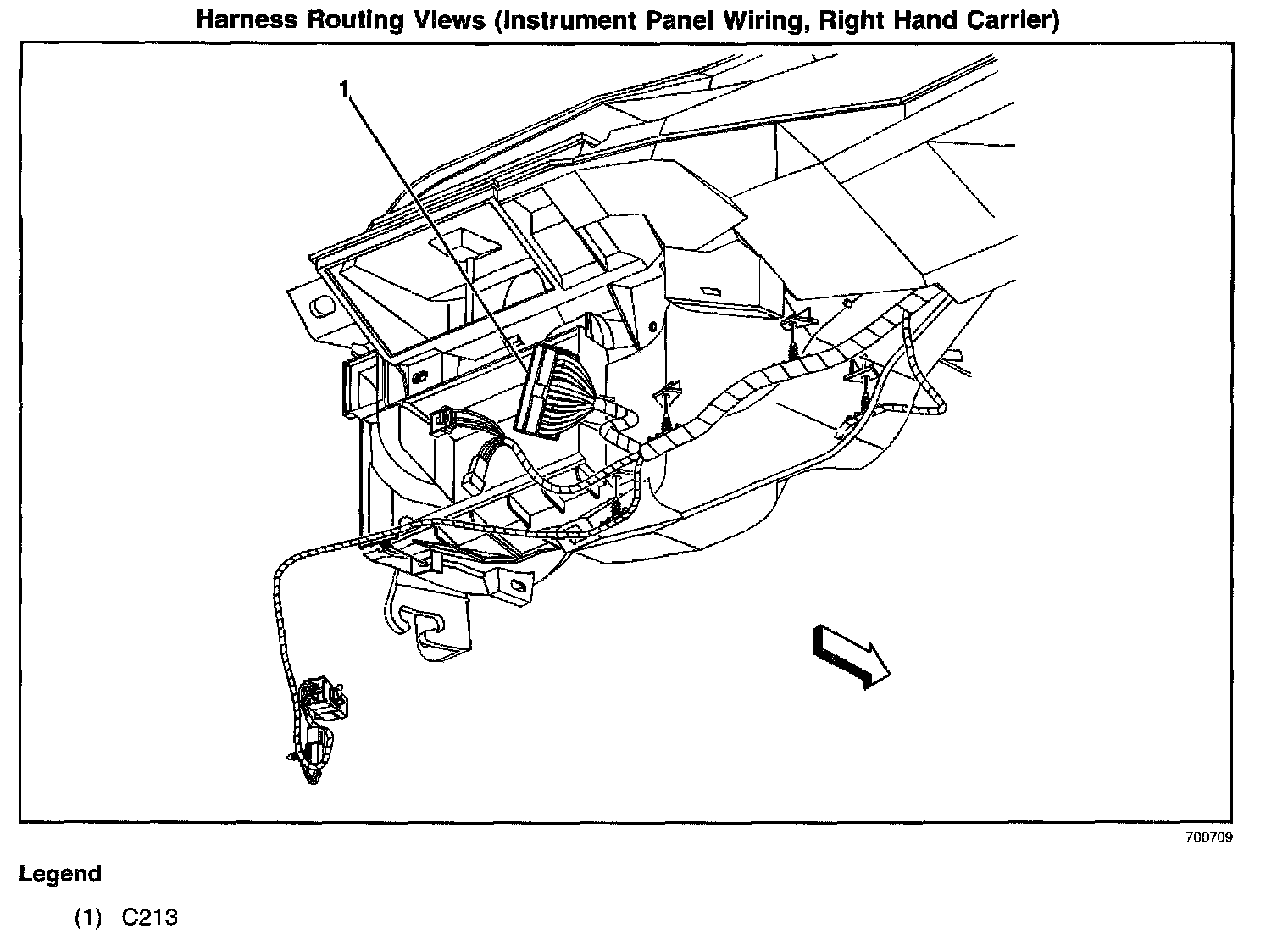 Harness Routing Views (Instrument Panel Wiring, Right Hand Carrier)

1

700709

Legend

(1) C213