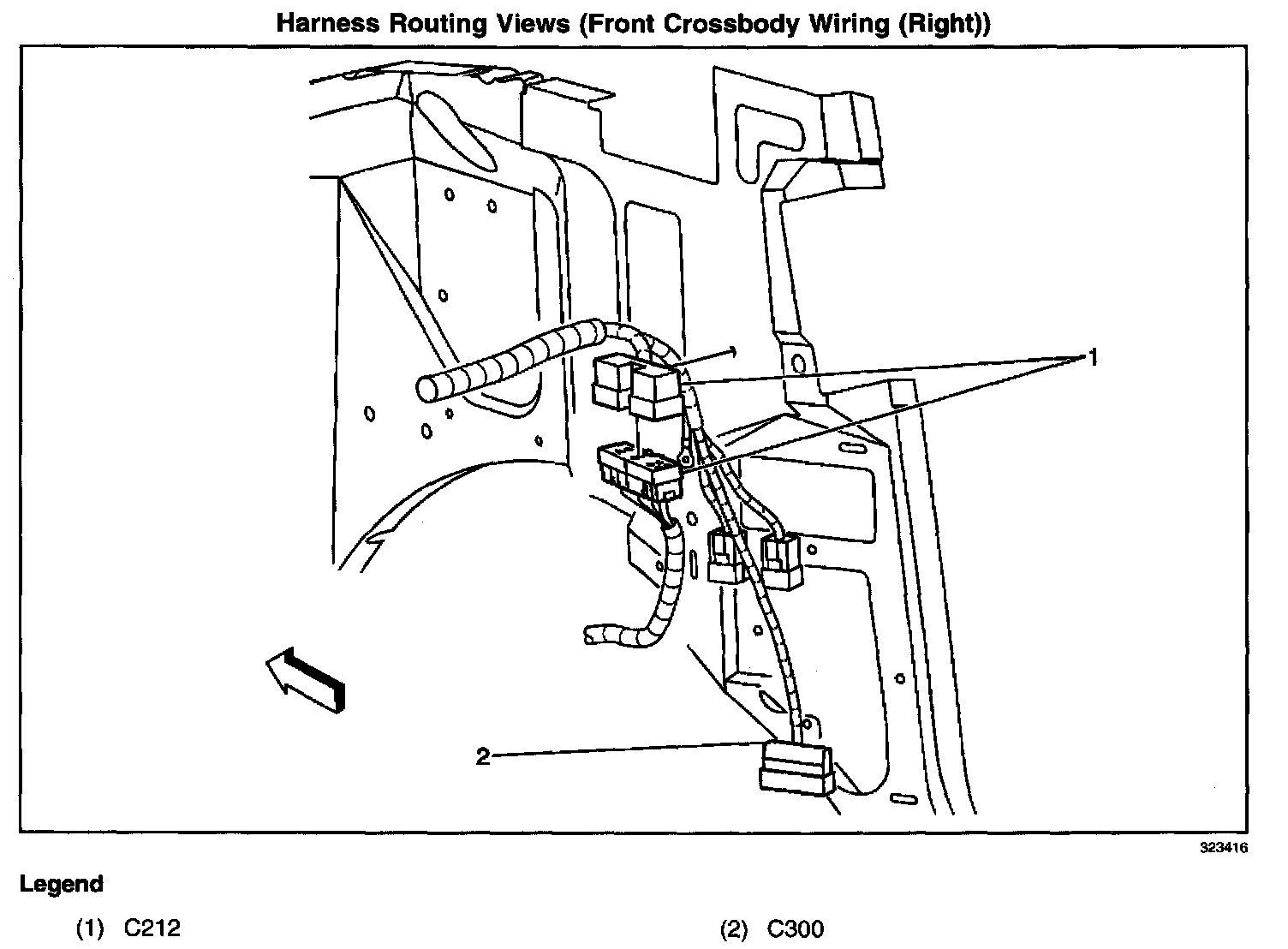 Harness Routing Views (Front Crossbody Wiring (Right))

1

2

323416

Legend

(1) C212

(2) C300