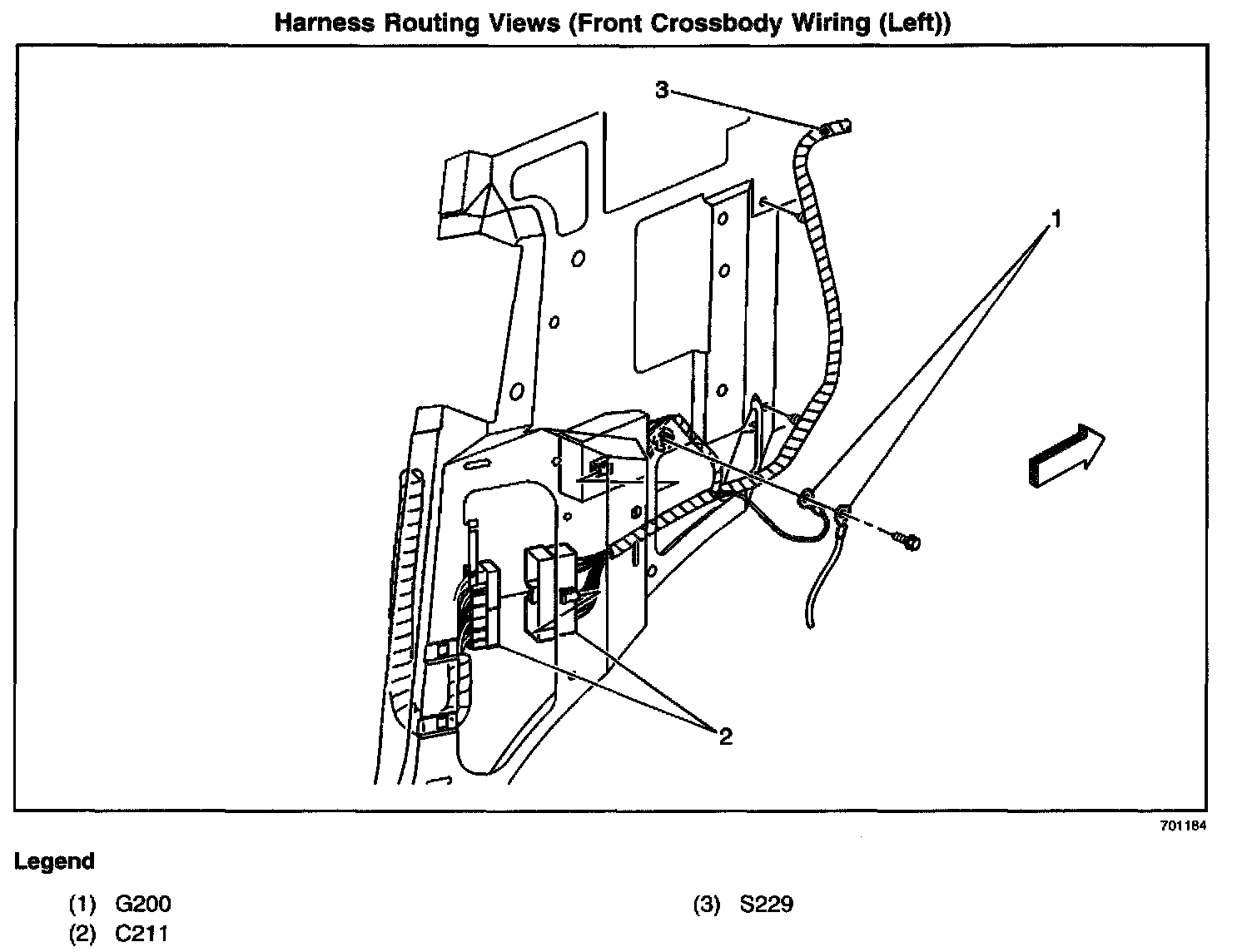 Harness Routing Views (Front Crossbody Wiring (Left))

3

1

2

701184

Legend

(1) G200
(2) C211

(3) S229