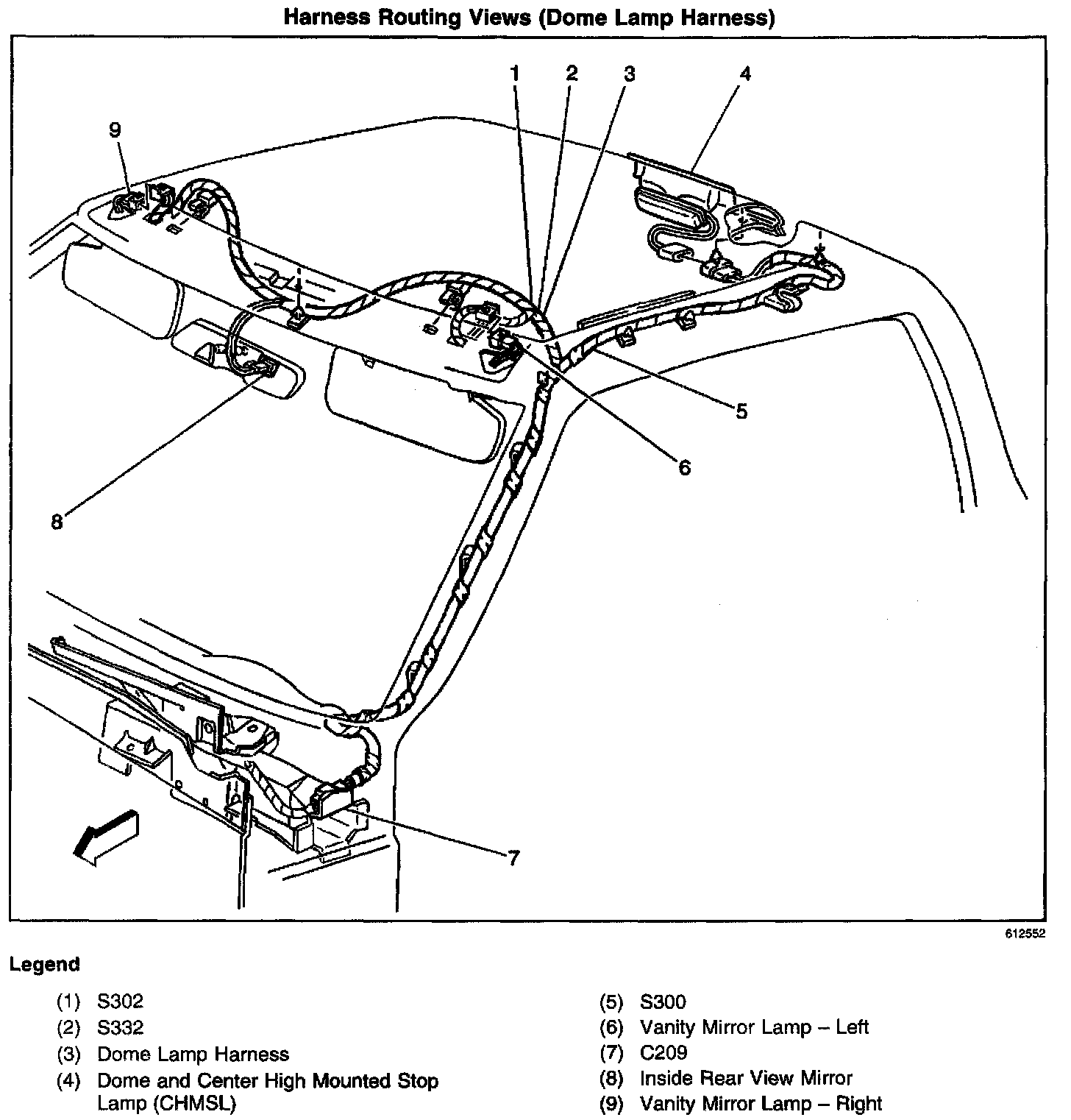 Harness Routing Views (Dome Lamp Harness)

1
2
3
4
9
5
6
8
7

612552

Legend

(1) S302
(2) S332
(3) Dome Lamp Harness
(4) Dome and Center High Mounted Stop Lamp (CHMSL)

(5) S300
(6) Vanity Mirror Lamp – Left
(7) C209
(8) Inside Rear View Mirror
(9) Vanity Mirror Lamp – Right