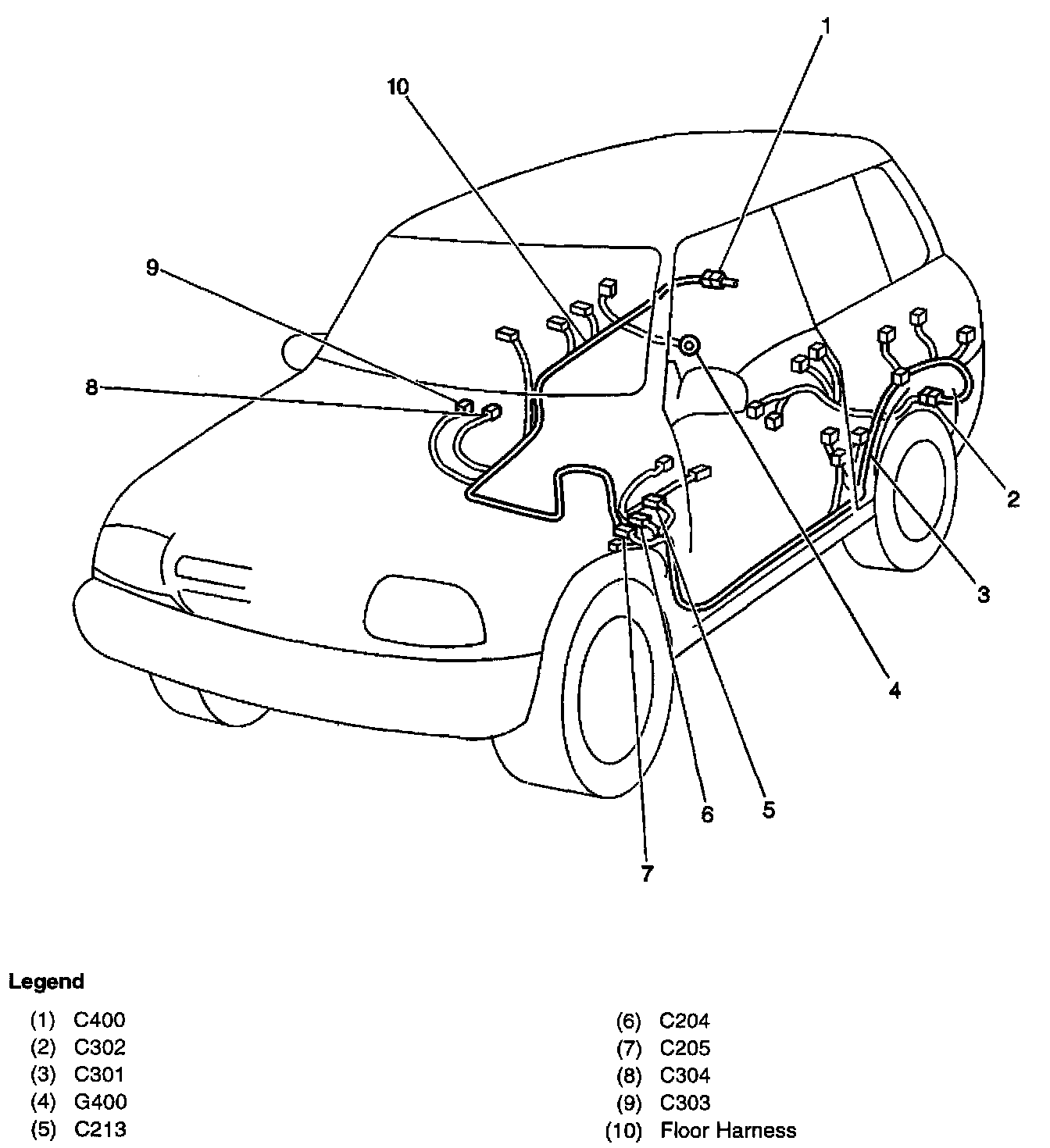 1
10
9
8
2
3
4
5
6
7

Legend

(1) C400
(2) C302
(3) C301
(4) G400
(5) C213

(6) C204
(7) C205
(8) C304
(9) C303
(10) Floor Harness