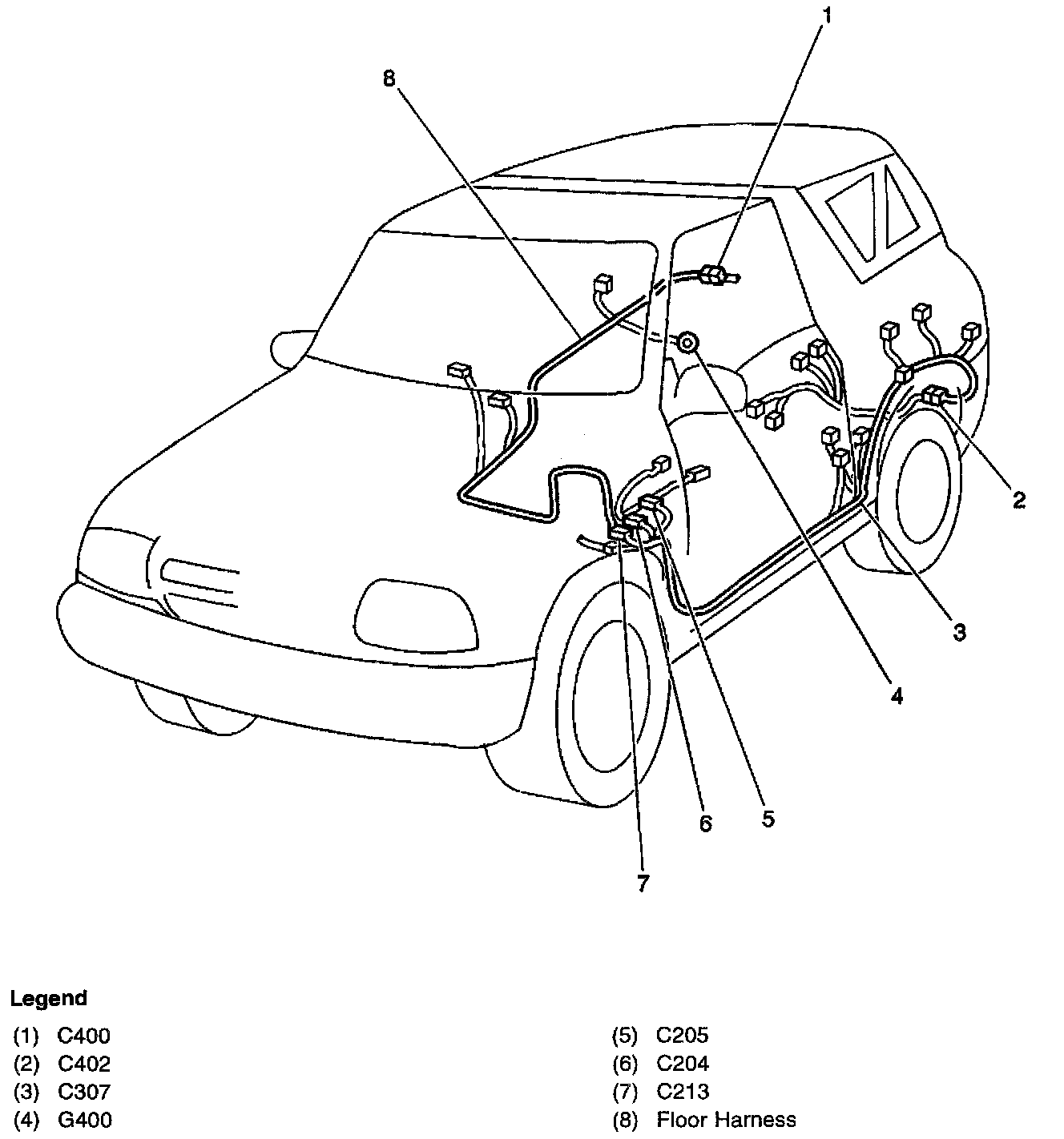 1
8
2
3
4
5
6
7

Legend

(1) C400
(2) C402
(3) C307
(4) G400

(5) C205
(6) C204
(7) C213
(8) Floor Harness