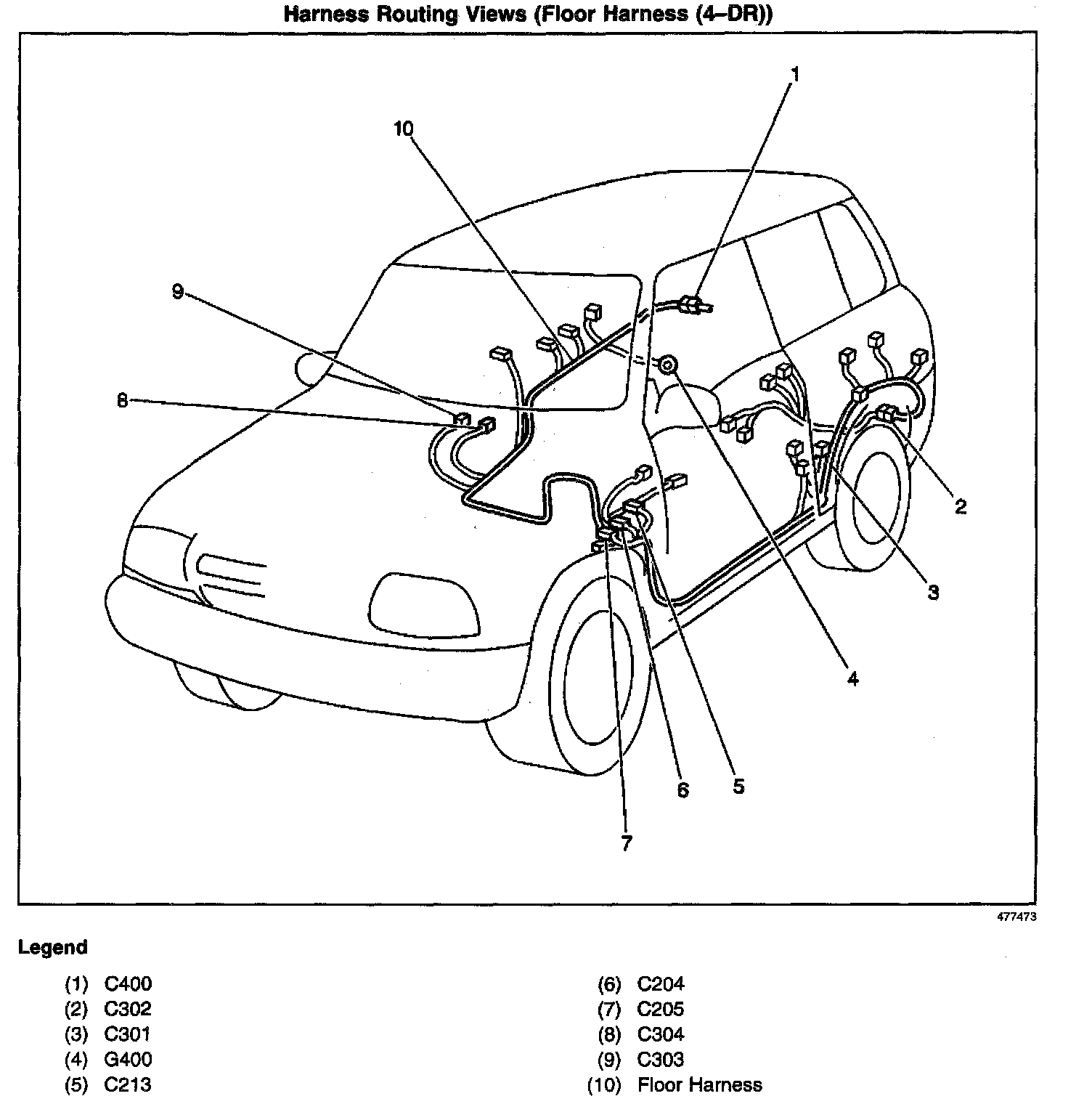 Harness Routing Views (Floor Harness (4–DR))

1
10
9
8
2
3
4
5
6
7

477473

Legend

(1) C400
(2) C302
(3) C301
(4) G400
(5) C213

(6) C204
(7) C205
(8) C304
(9) C303
(10) Floor Harness