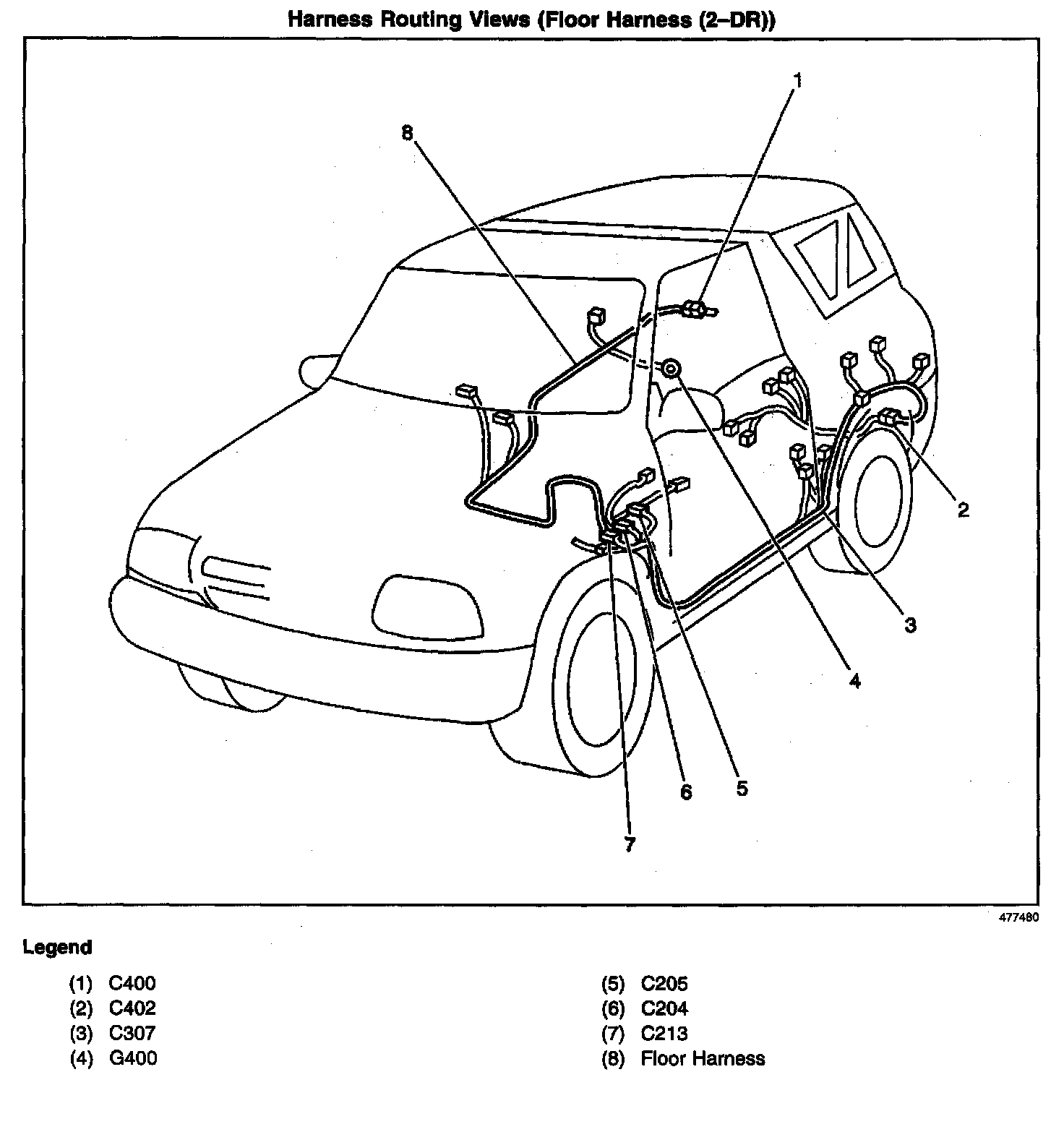 Harness Routing Views (Floor Harness (2–DR))

1
8
2
3
4
5
6
7

477480

Legend

(1) C400
(2) C402
(3) C307
(4) G400

(5) C205
(6) C204
(7) C213
(8) Floor Harness