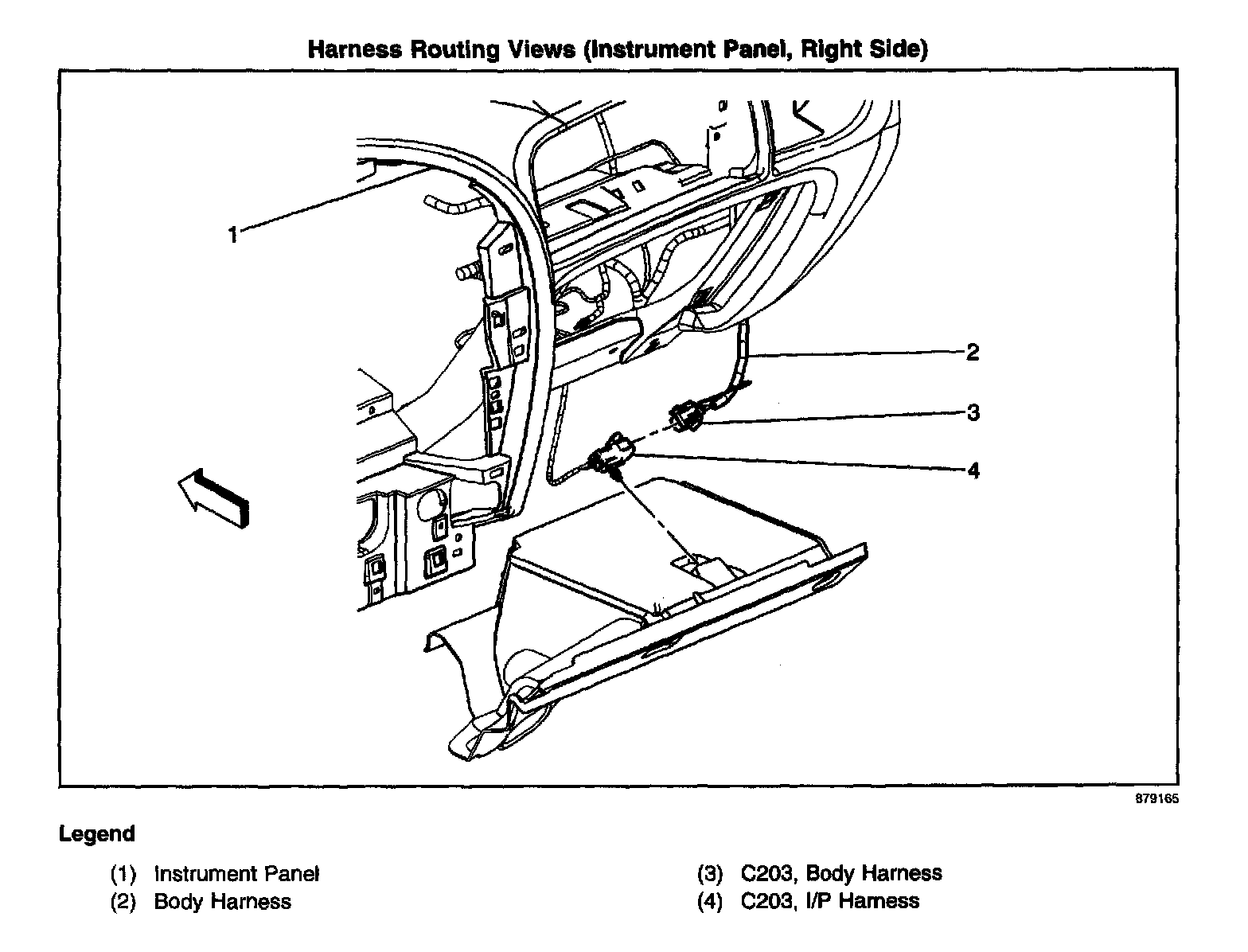 Harness Routing Views (Instrument Panel, Right Side)

1

2

3

4

879165

Legend

(1) Instrument Panel
(2) Body Harness

(3) C203, Body Harness
(4) C203, I/P Harness