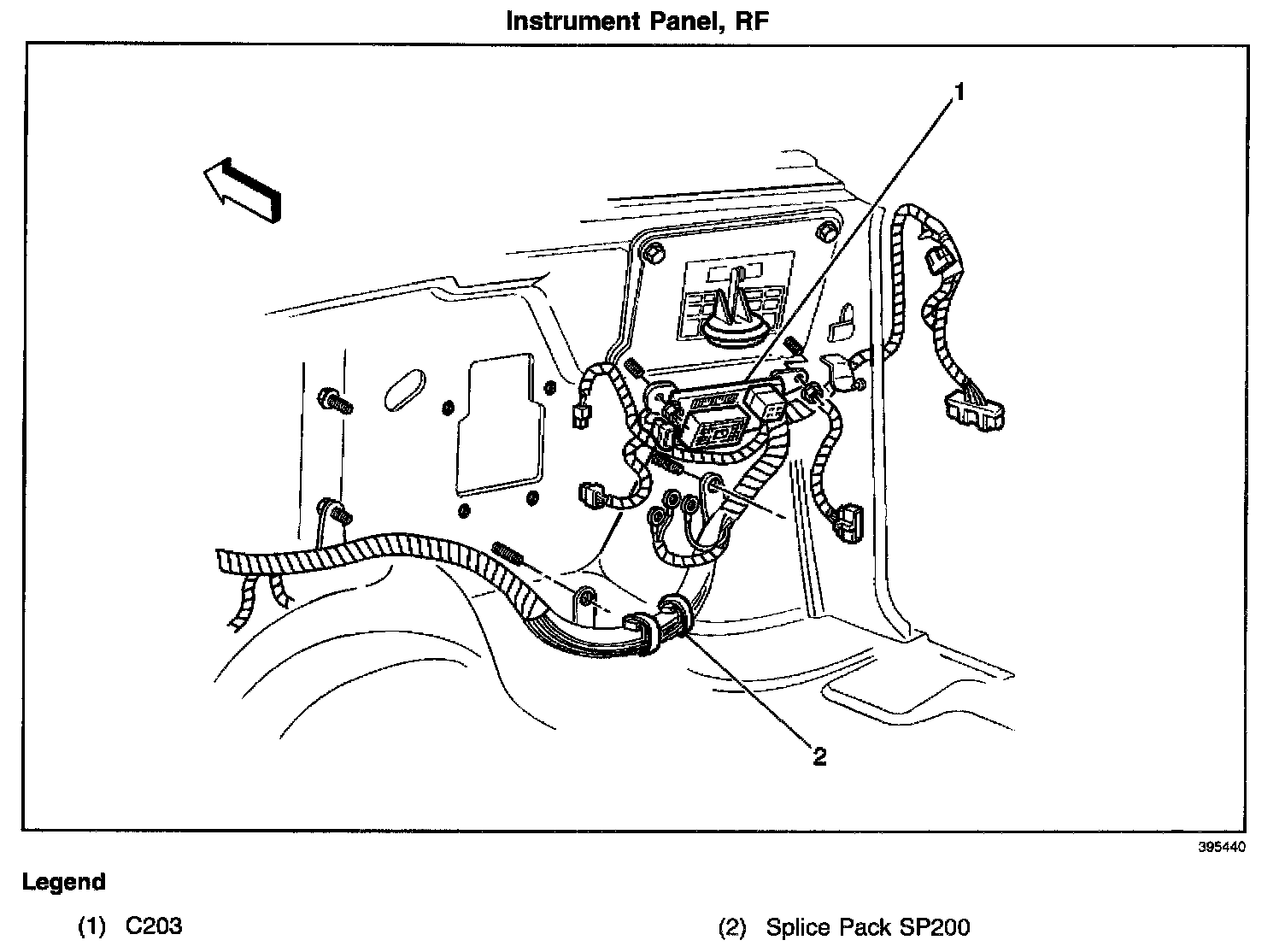 Instrument Panel, RF

1

2

395440

Legend

(1) C203

(2) Splice Pack SP200