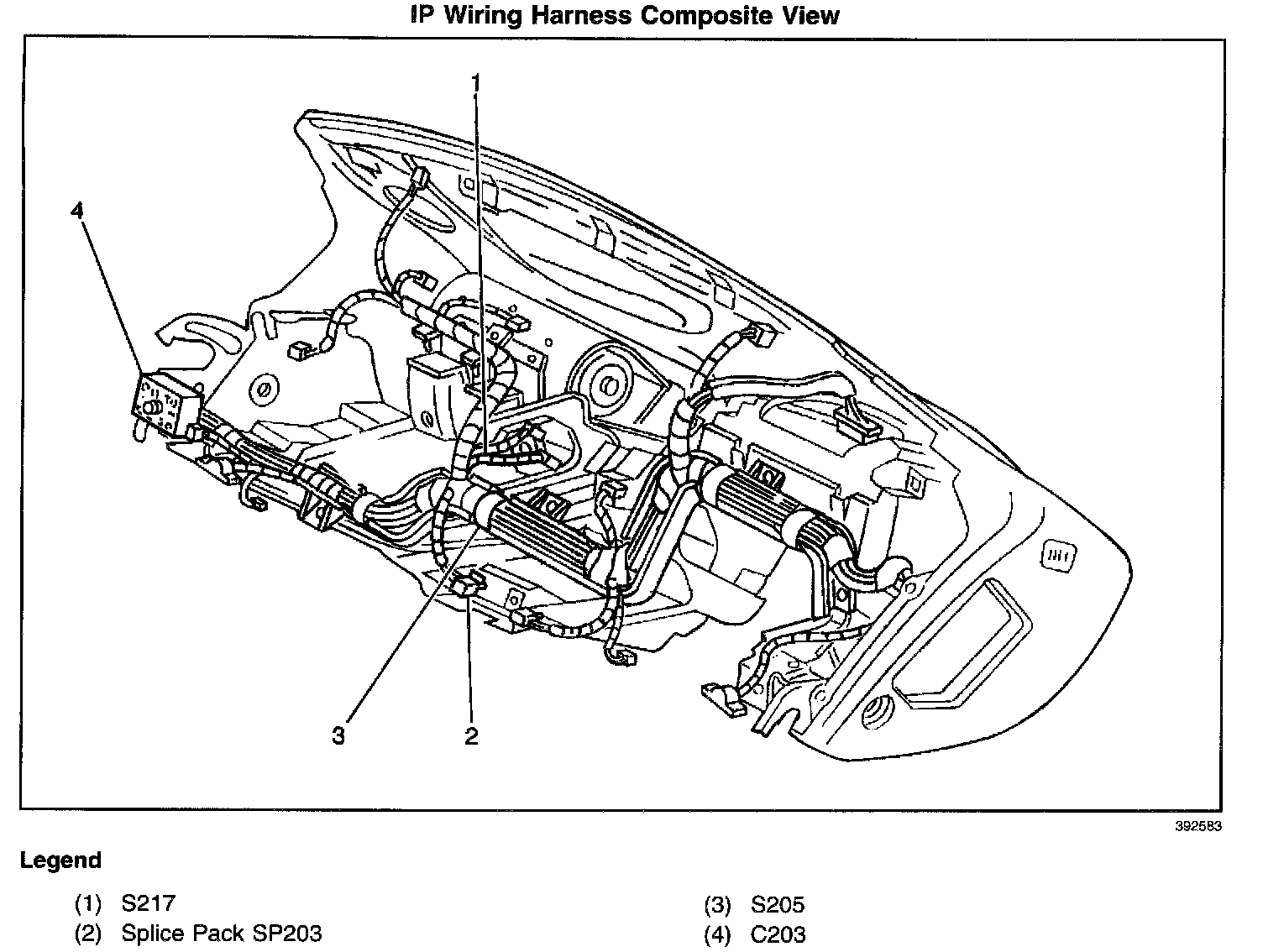 IP Wiring Harness Composite View

1

4

3

2

392583

Legend

(1) S217
(2) Splice Pack SP203

(3) S205
(4) C203