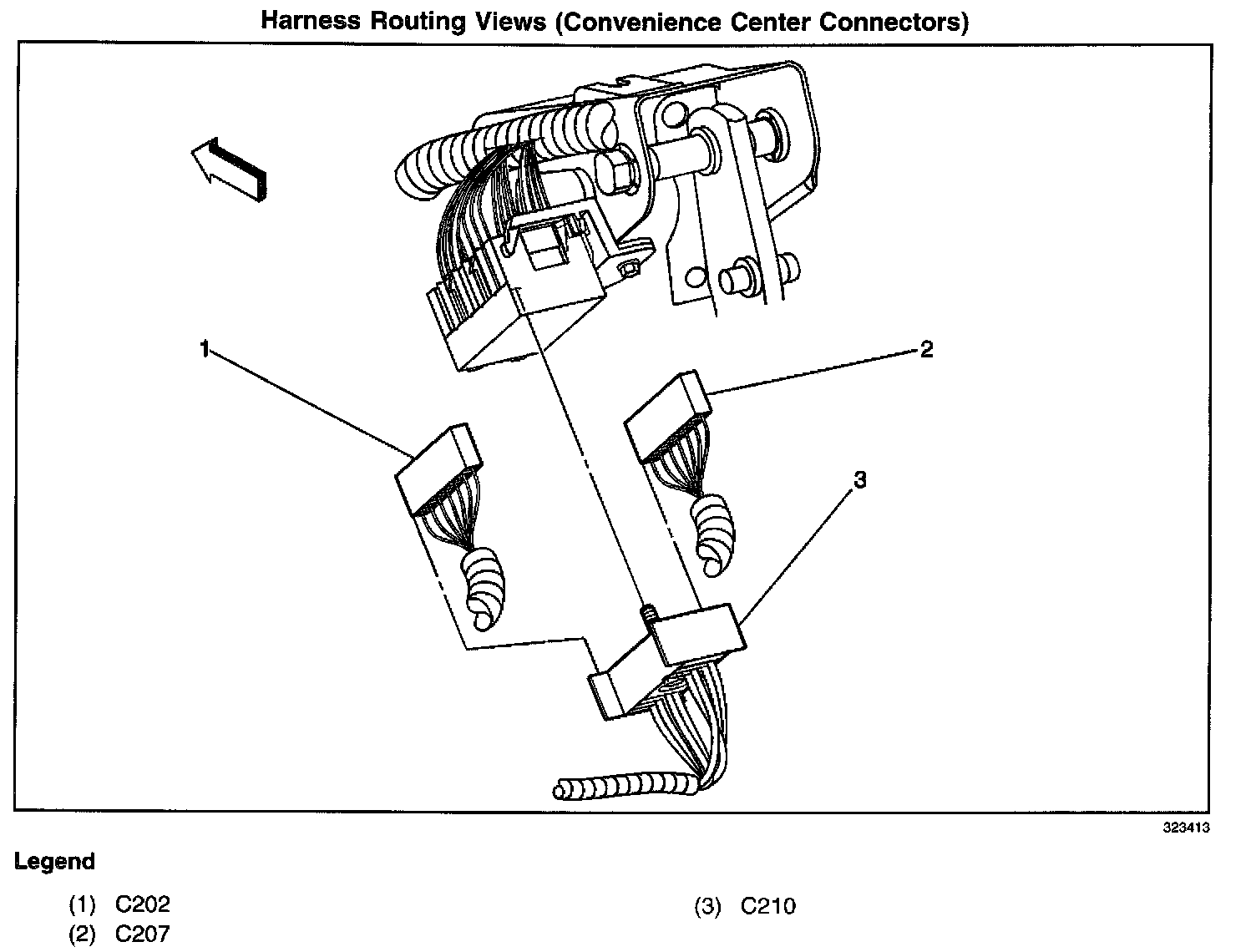 Harness Routing Views (Convenience Center Connectors)

1

2

3

323413

Legend

(1) C202
(2) C207

(3) C210