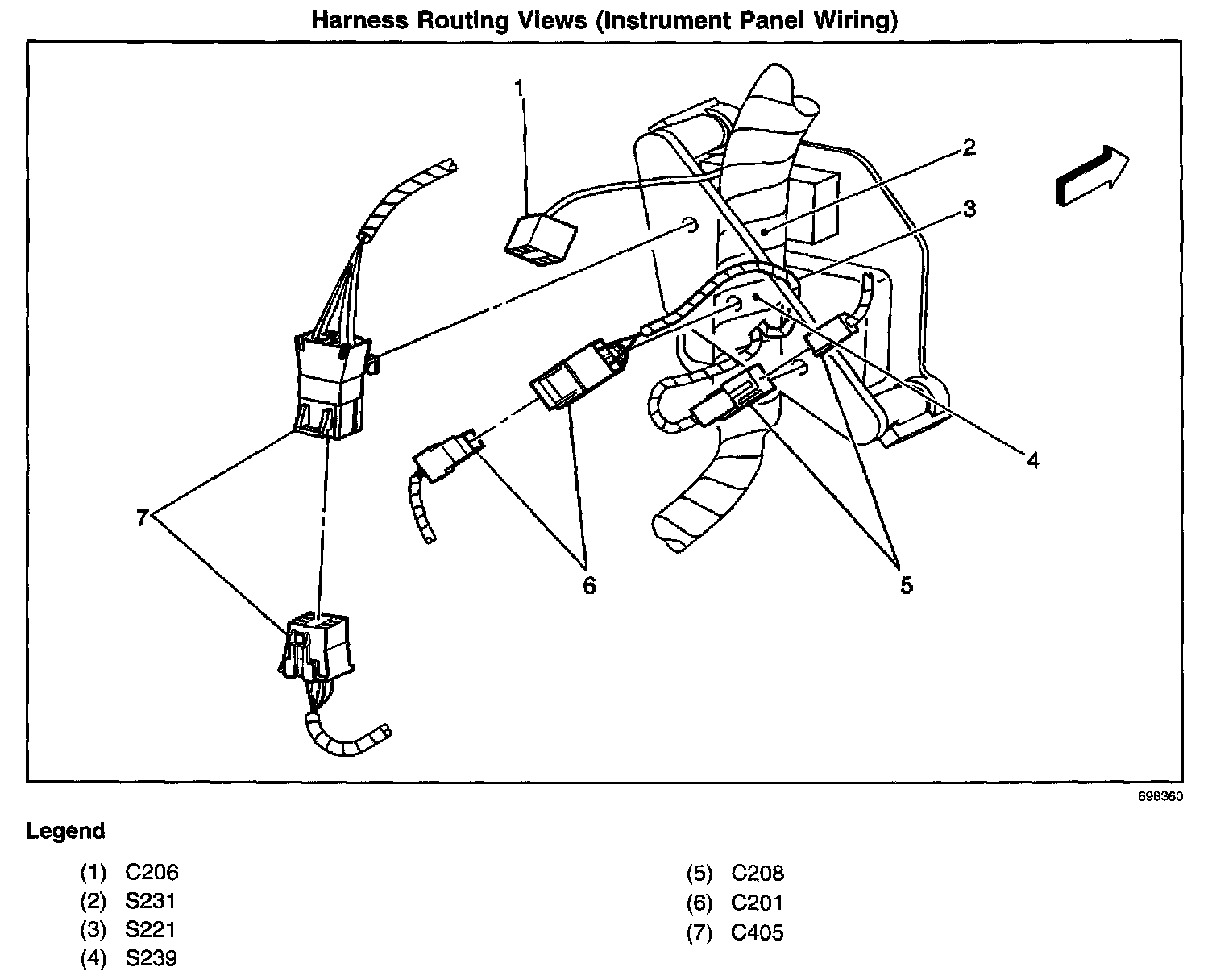 Harness Routing Views (Instrument Panel Wiring)

1
2
3
4
5
6
7

698360

Legend

(1) C206
(2) S231
(3) S221
(4) S239

(5) C208
(6) C201
(7) C405