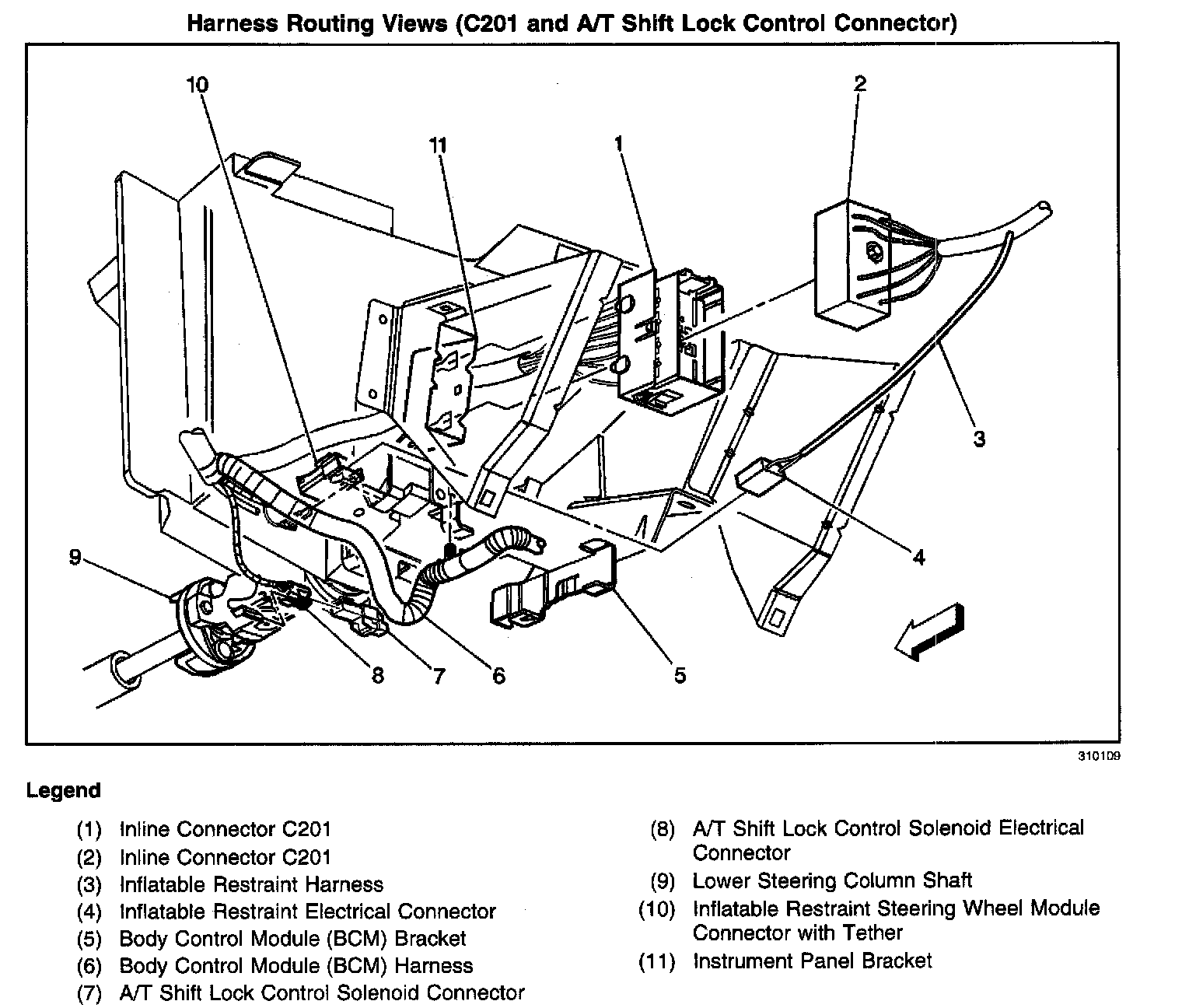 Harness Routing Views (C201 and A/T Shift Lock Control Connector)

10

11

1

2

3

4

5

6

7

8

9

310109

Legend

(1) Inline Connector C201
(2) Inline Connector C201
(3) Inflatable Restraint Harness
(4) Inflatable Restraint Electrical Connector
(5) Body Control Module (BCM) Bracket
(6) Body Control Module (BCM) Harness
(7) A/T Shift Lock Control Solenoid Connector

(8) A/T Shift Lock Control Solenoid Electrical Connector
(9) Lower Steering Column Shaft
(10) Inflatable Restraint Steering Wheel Module Connector with Tether
(11) Instrument Panel Bracket