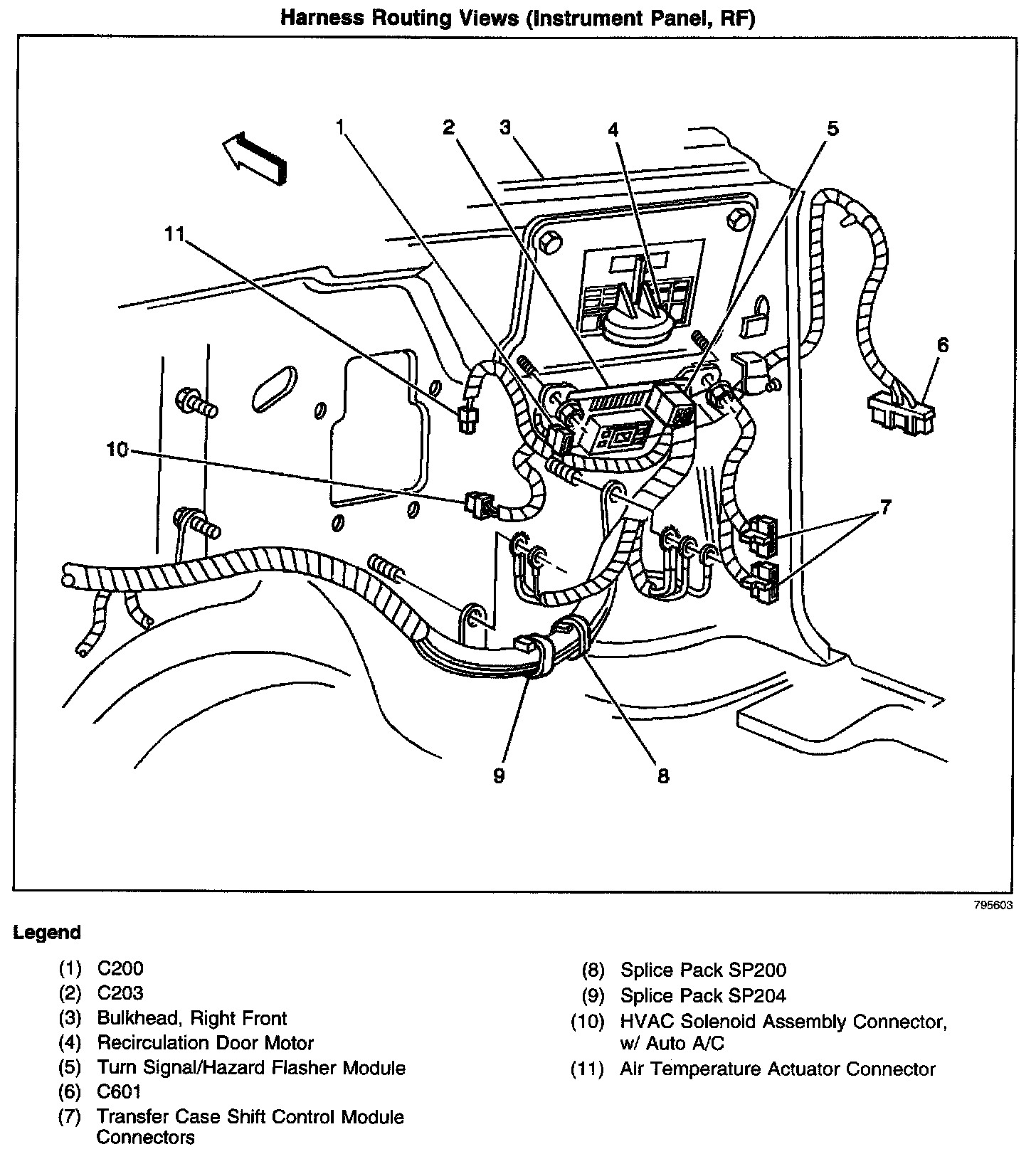 Harness Routing Views (Instrument Panel, RF)

1
2
3
4
5
11
6
10
7
9
8

795603

Legend

(1) C200
(2) C203
(3) Bulkhead, Right Front
(4) Recirculation Door Motor
(5) Turn Signal/Hazard Flasher Module
(6) C601
(7) Transfer Case Shift Control Module Connectors

(8) Splice Pack SP200
(9) Splice Pack SP204
(10) HVAC Solenoid Assembly Connector, w/ Auto A/C
(11) Air Temperature Actuator Connector