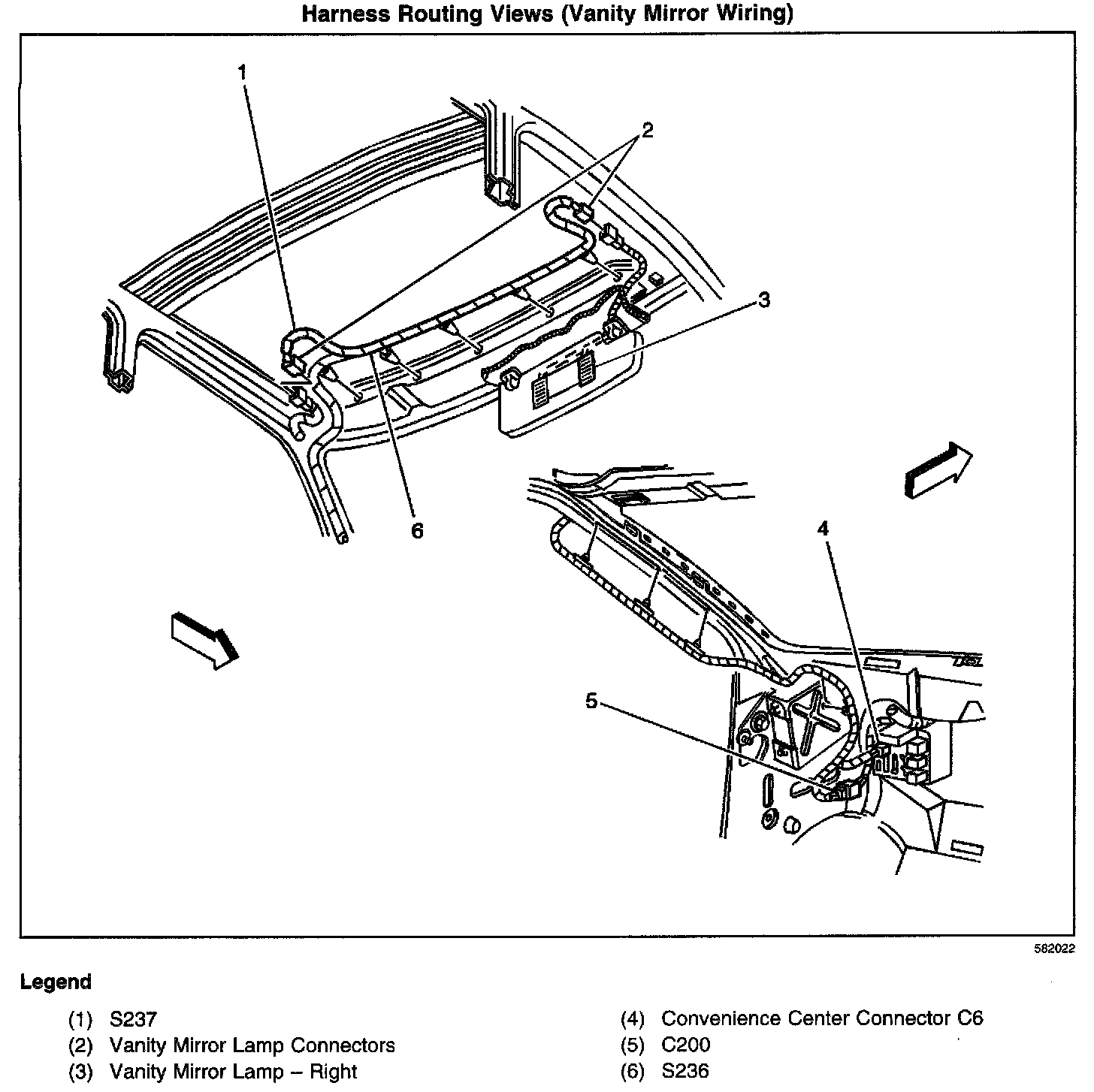 Harness Routing Views (Vanity Mirror Wiring)

1

2

3

6

4

5

582022

Legend

(1) S237
(2) Vanity Mirror Lamp Connectors
(3) Vanity Mirror Lamp – Right

(4) Convenience Center Connector C6
(5) C200
(6) S236