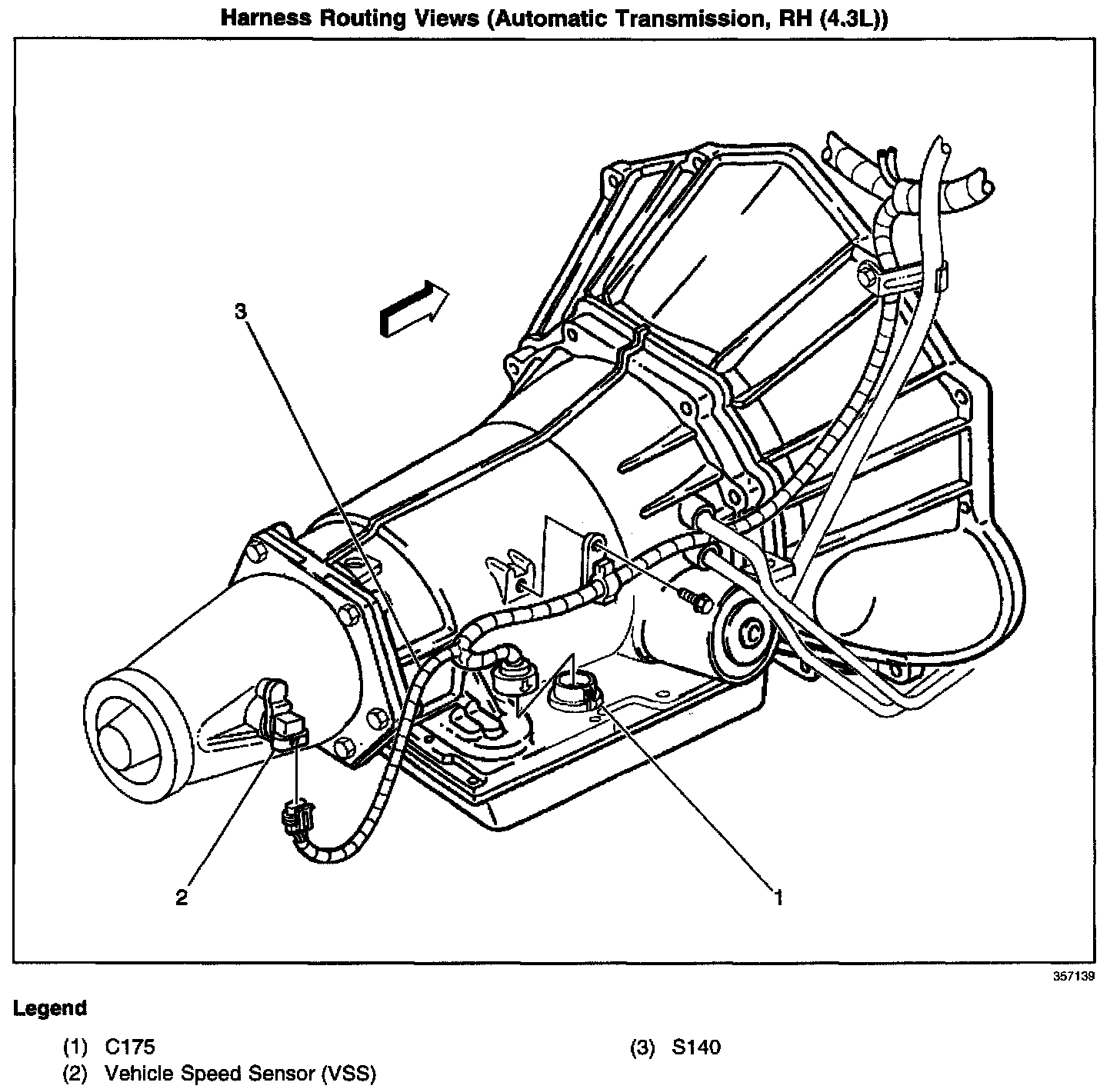 Harness Routing Views (Automatic Transmission, RH (4.3L))

3

2

1

357139

Legend

(1) C175
(2) Vehicle Speed Sensor (VSS)

(3) S140