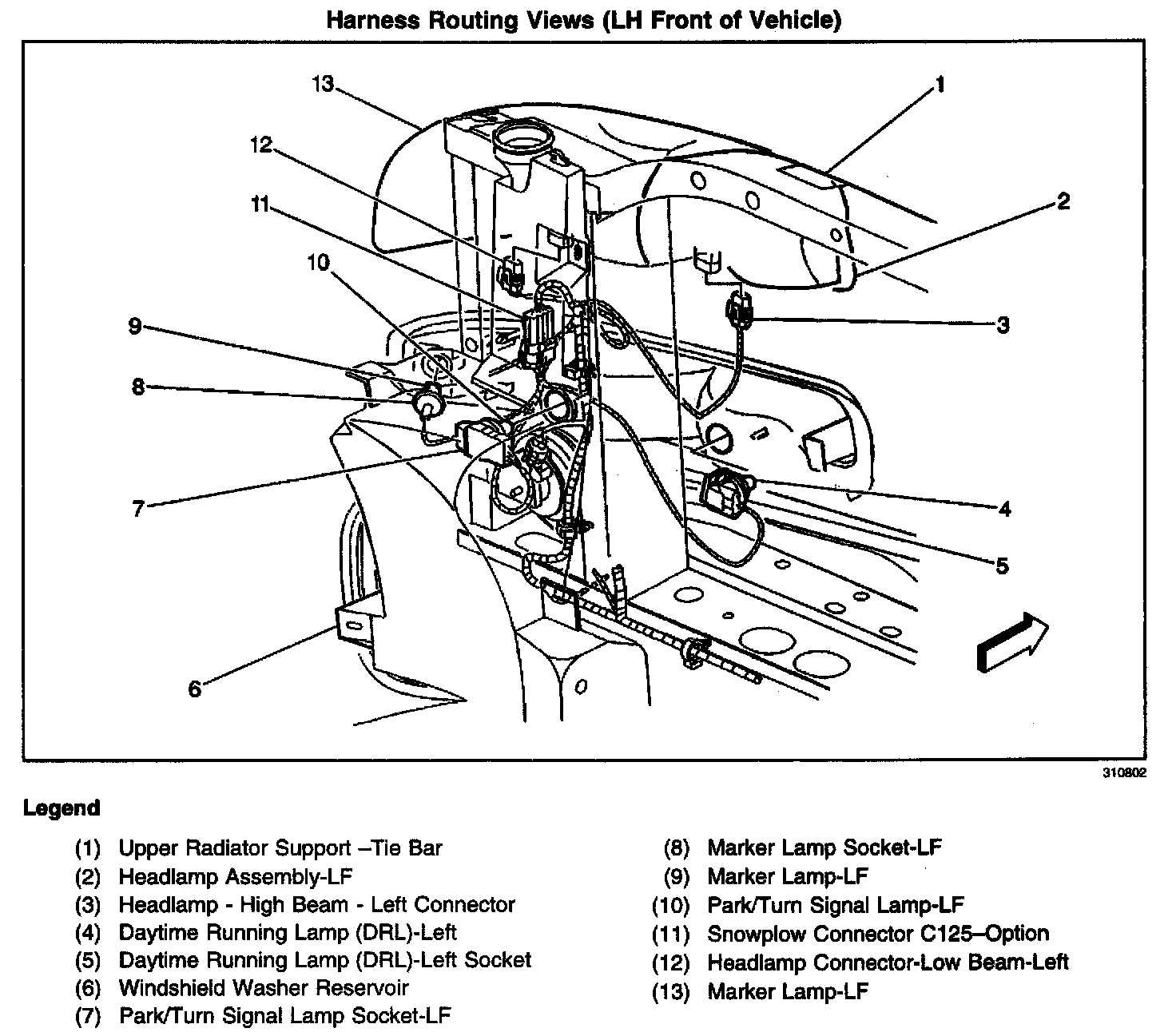 Harness Routing Views (LH Front of Vehicle)

13
1
12
2
11
10
3
9
8
7
4
5
6

310802

Legend

(1) Upper Radiator Support –Tie Bar
(2) Headlamp Assembly-LF
(3) Headlamp - High Beam - Left Connector
(4) Daytime Running Lamp (DRL)-Left
(5) Daytime Running Lamp (DRL)-Left Socket
(6) Windshield Washer Reservoir
(7) Park/Turn Signal Lamp Socket-LF

(8) Marker Lamp Socket-LF
(9) Marker Lamp-LF
(10) Park/Turn Signal Lamp-LF
(11) Snowplow Connector C125–Option
(12) Headlamp Connector-Low Beam-Left
(13) Marker Lamp-LF