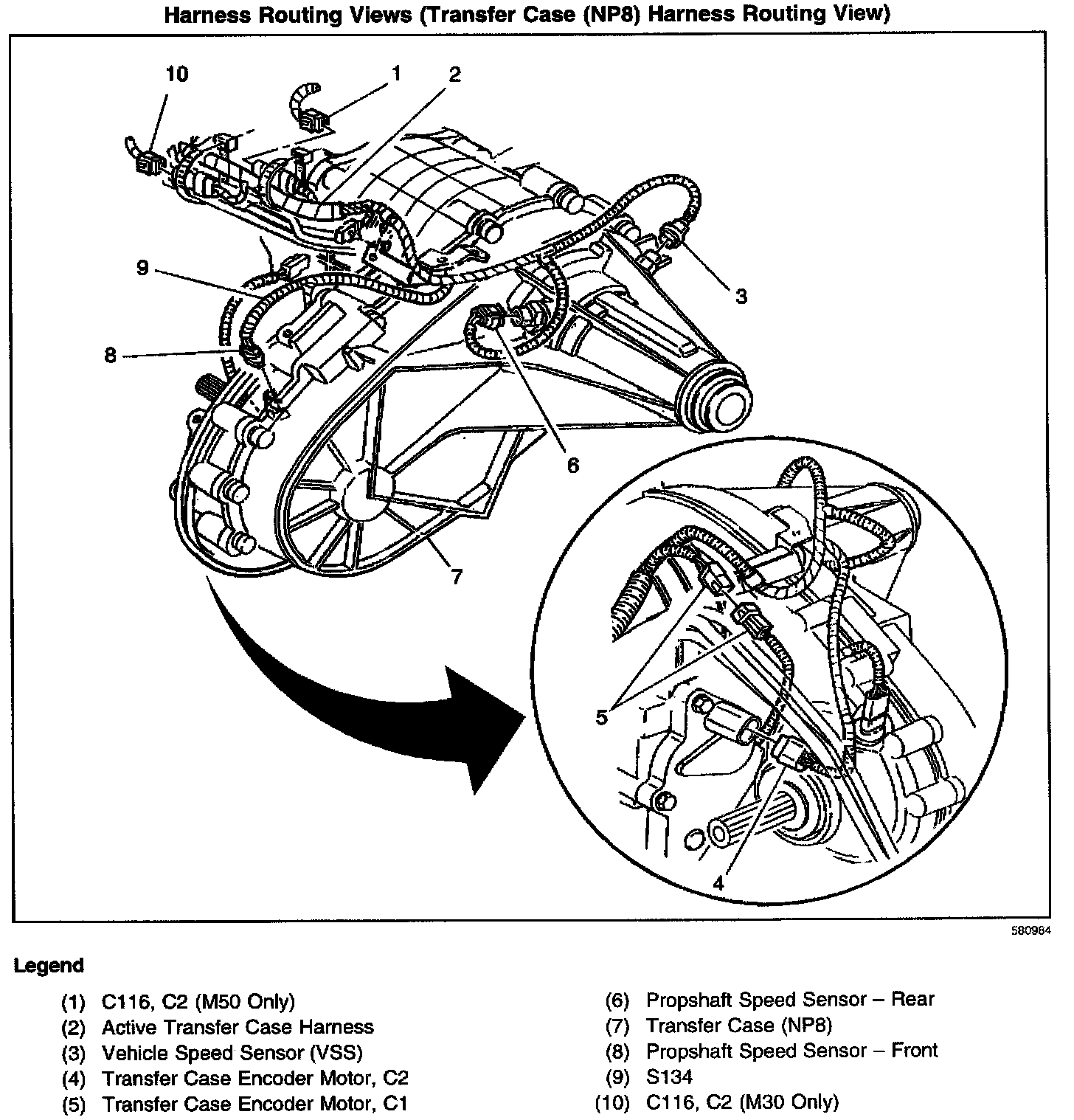 Harness Routing Views (Transfer Case (NP8) Harness Routing View)

10
1
2
9
3
8
6
7
5
4

580984

Legend

(1) C116, C2 (M50 Only)
(2) Active Transfer Case Harness
(3) Vehicle Speed Sensor (VSS)
(4) Transfer Case Encoder Motor, C2
(5) Transfer Case Encoder Motor, C1

(6) Propshaft Speed Sensor – Rear
(7) Transfer Case (NP8)
(8) Propshaft Speed Sensor – Front
(9) S134
(10) C116, C2 (M30 Only)