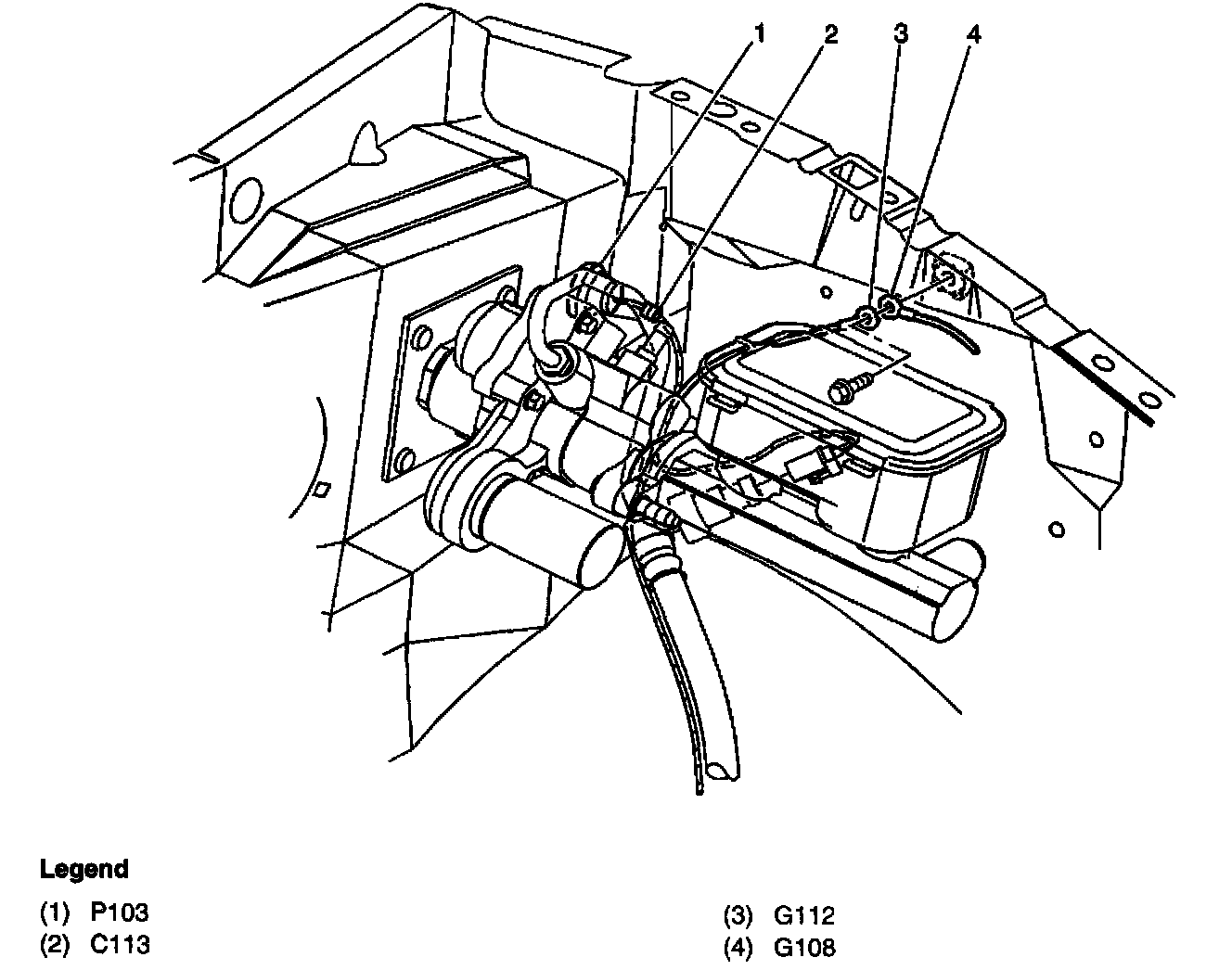 1 2 3 4

Legend

(1) P103
(2) C113

(3) G112
(4) G108