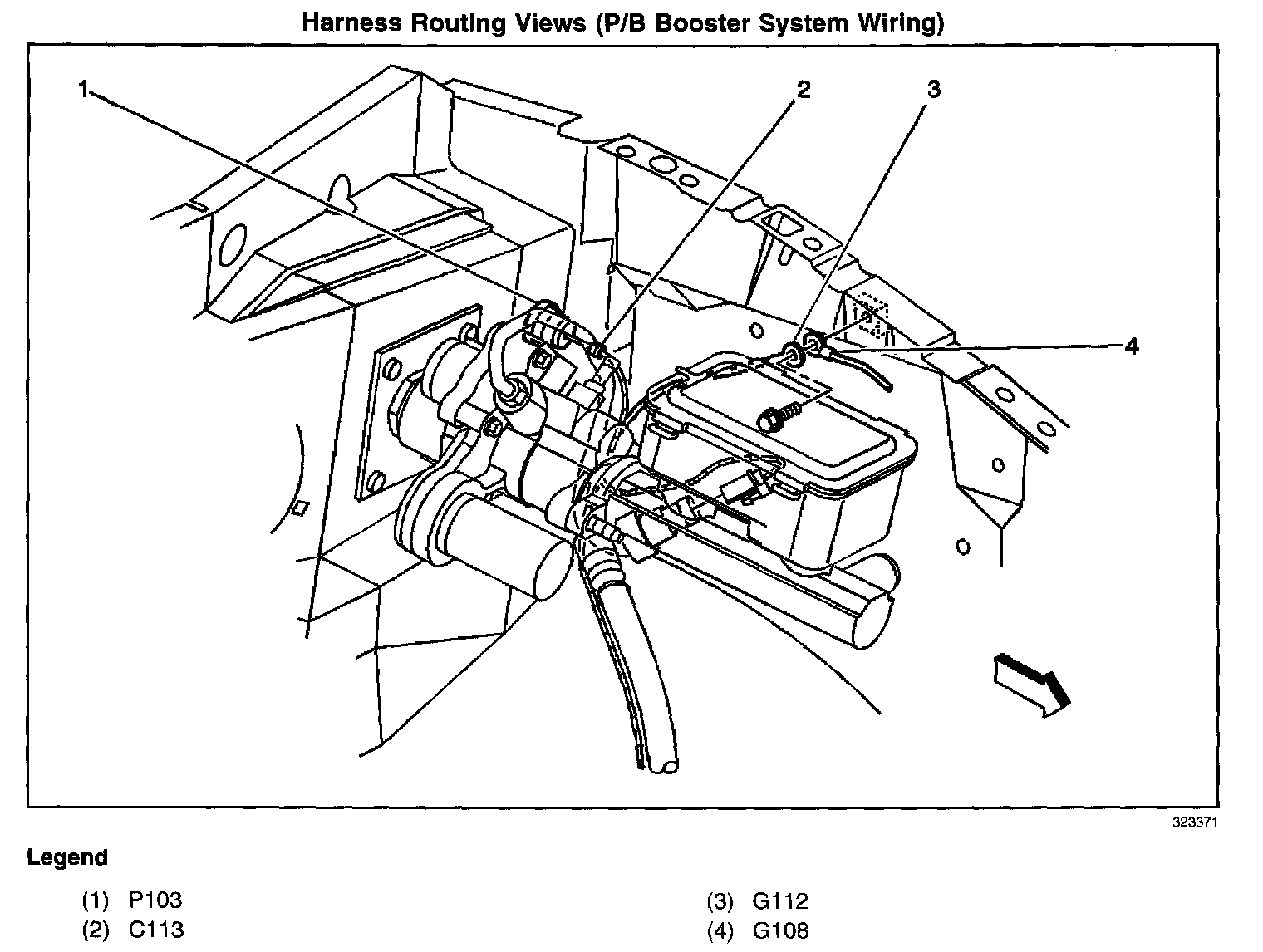 Harness Routing Views (P/B Booster System Wiring)

1

2

3

4

323371

Legend

(1) P103

(2) C113

(3) G112

(4) G108