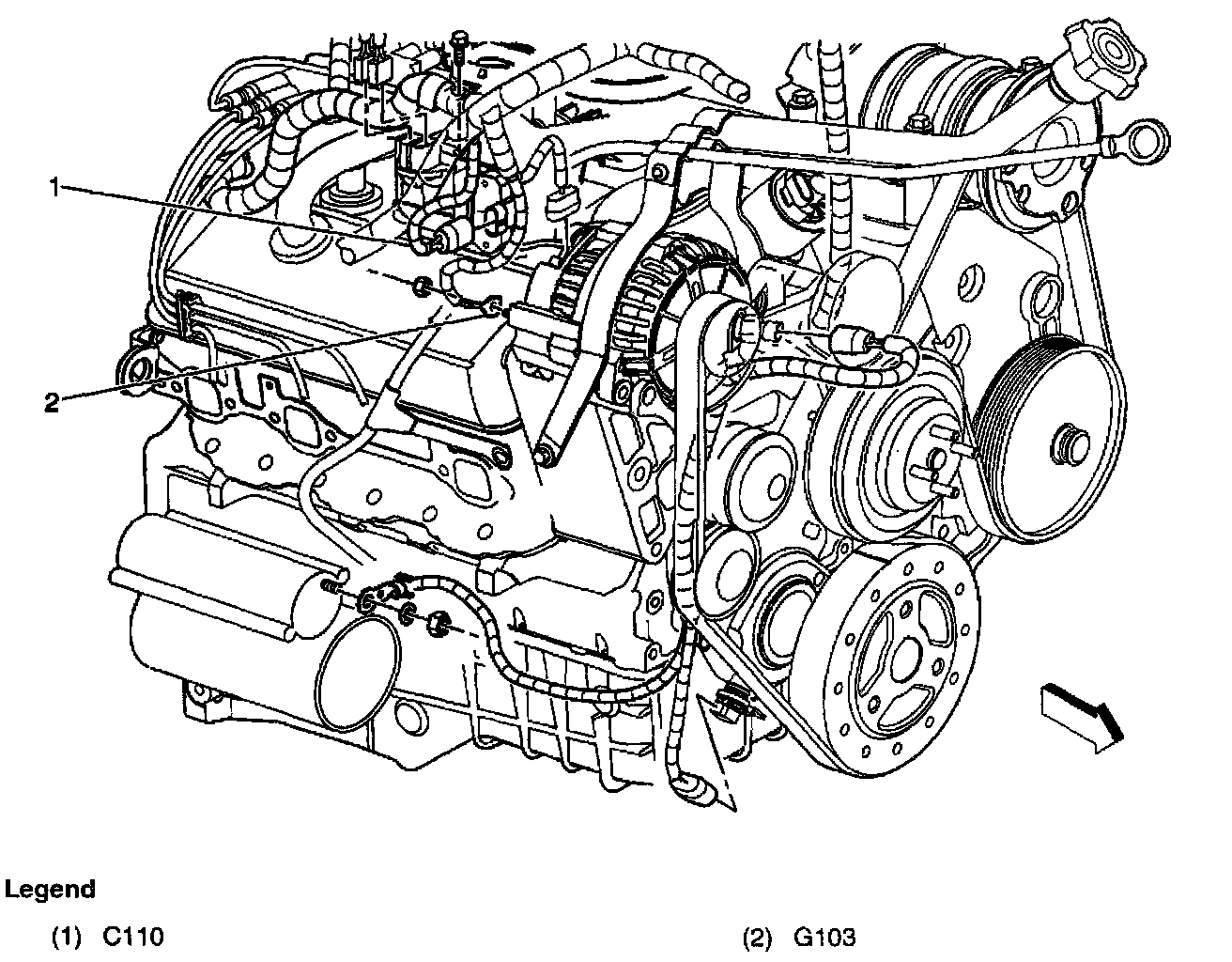 1

2

Legend

(1) C110

(2) G103