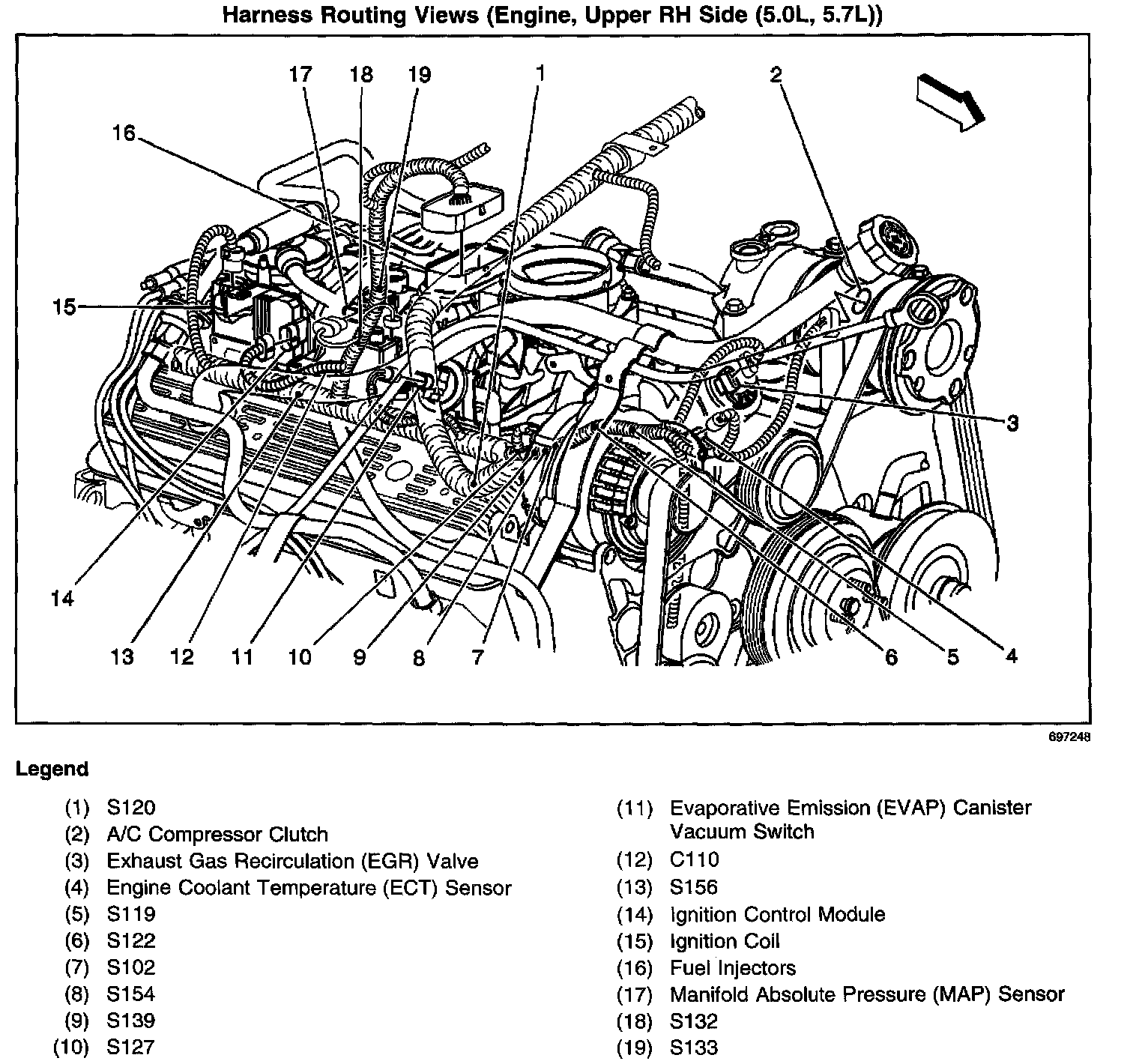 Harness Routing Views (Engine, Upper RH Side (5.0L, 5.7L))

17 18 19 1 2

16

15

3

14

13 12 11 10 9 8 7 6 5 4

697248

Legend

(1) S120
(2) A/C Compressor Clutch
(3) Exhaust Gas Recirculation (EGR) Valve
(4) Engine Coolant Temperature (ECT) Sensor
(5) S119
(6) S122
(7) S102
(8) S154
(9) S139
(10) S127

(11) Evaporative Emission (EVAP) Canister Vacuum Switch
(12) C110
(13) S156
(14) Ignition Control Module
(15) Ignition Coil
(16) Fuel Injectors
(17) Manifold Absolute Pressure (MAP) Sensor
(18) S132
(19) S133