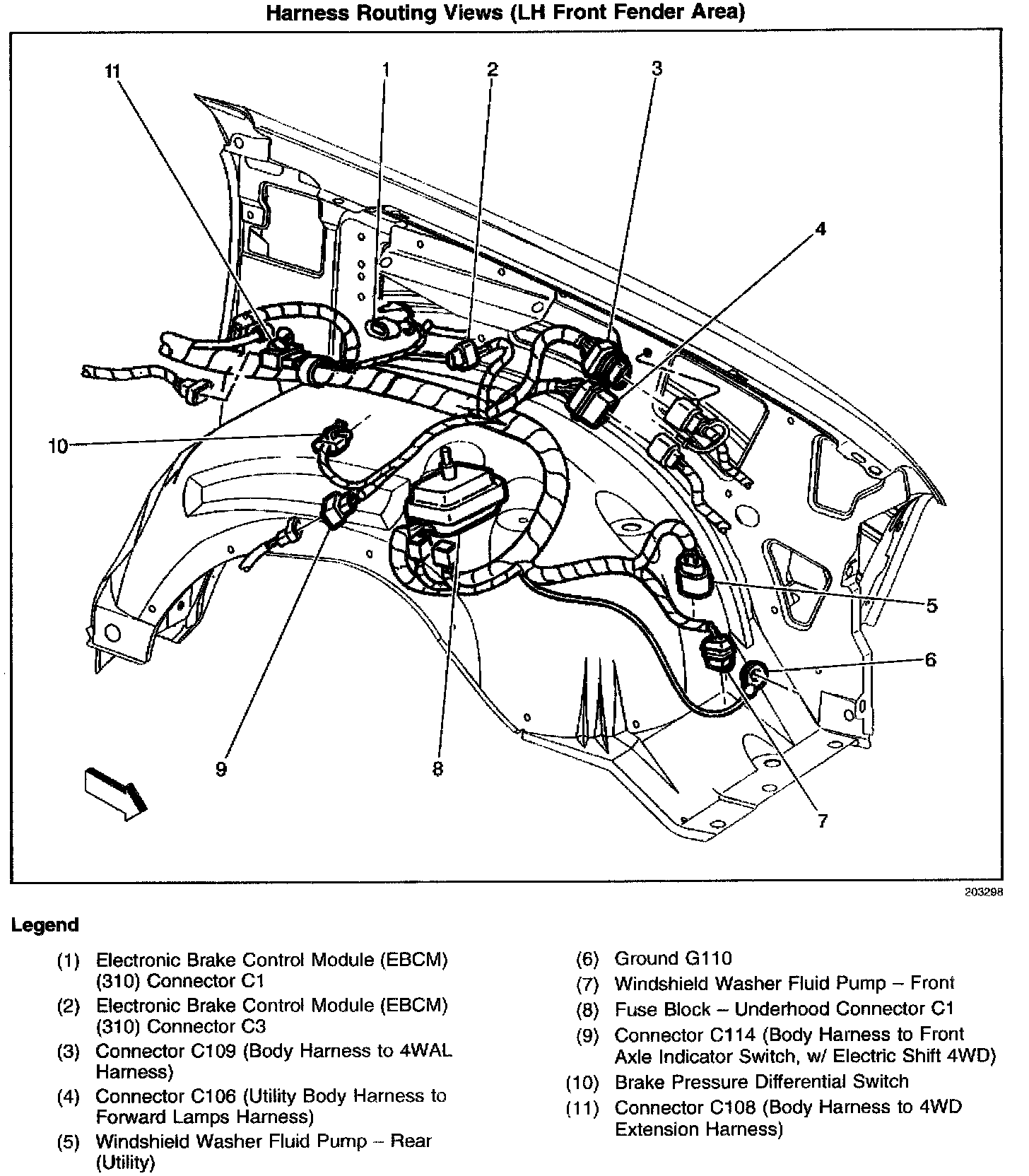 Harness Routing Views (LH Front Fender Area)

11
1
2
3
4
10
5
6
9
8
7

203298

Legend

(1) Electronic Brake Control Module (EBCM) (310) Connector C1
(2) Electronic Brake Control Module (EBCM) (310) Connector C3
(3) Connector C109 (Body Harness to 4WAL Harness)
(4) Connector C106 (Utility Body Harness to Forward Lamps Harness)
(5) Windshield Washer Fluid Pump – Rear (Utility)
(6) Ground G110
(7) Windshield Washer Fluid Pump – Front
(8) Fuse Block – Underhood Connector C1
(9) Connector C114 (Body Harness to Front Axle Indicator Switch, w/ Electric Shift 4WD)
(10) Brake Pressure Differential Switch
(11) Connector C108 (Body Harness to 4WD Extension Harness)