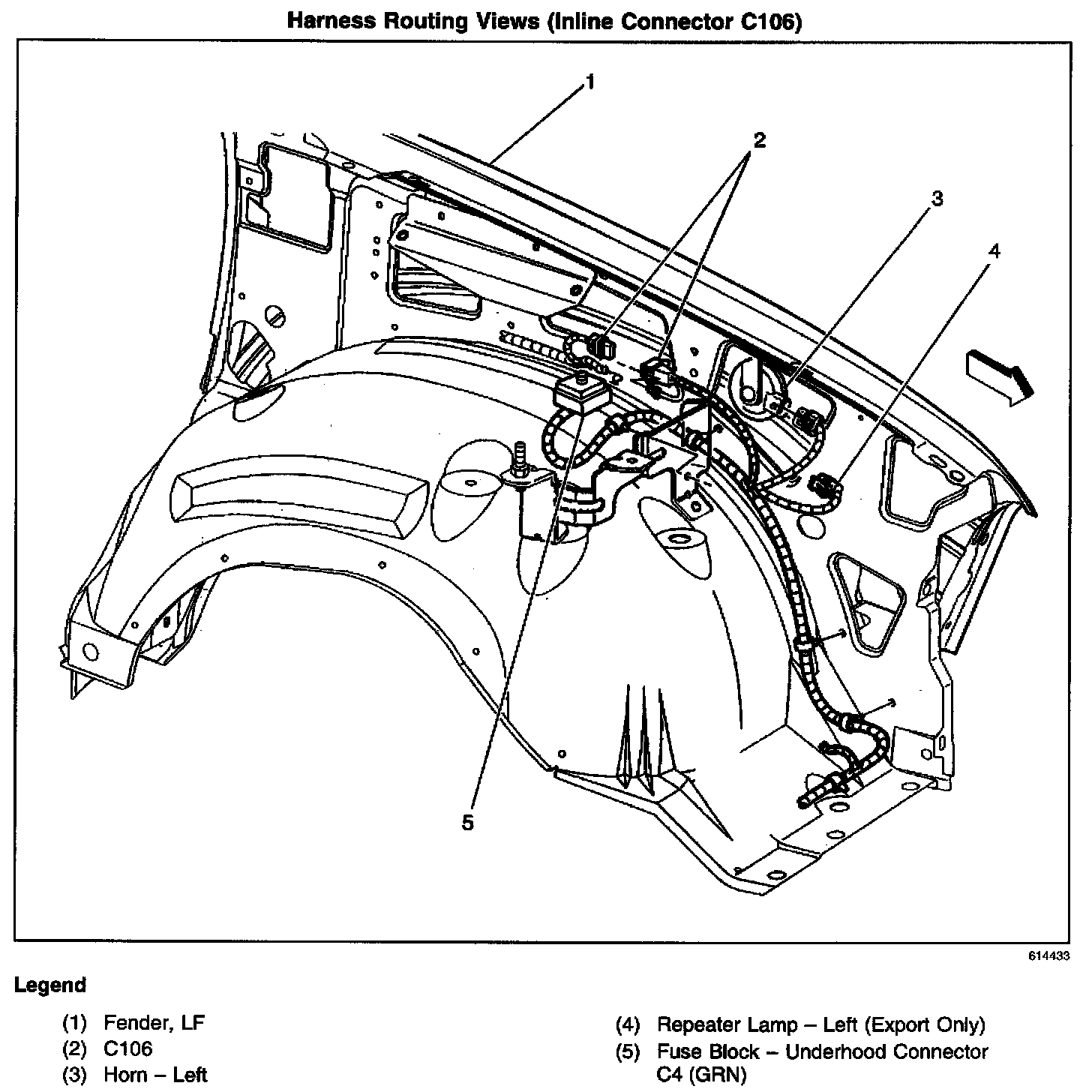 Harness Routing Views (Inline Connector C106)

1

2

3

4

5

614433

Legend

(1) Fender, LF
(2) C106
(3) Horn – Left

(4) Repeater Lamp – Left (Export Only)
(5) Fuse Block – Underhood Connector C4 (GRN)