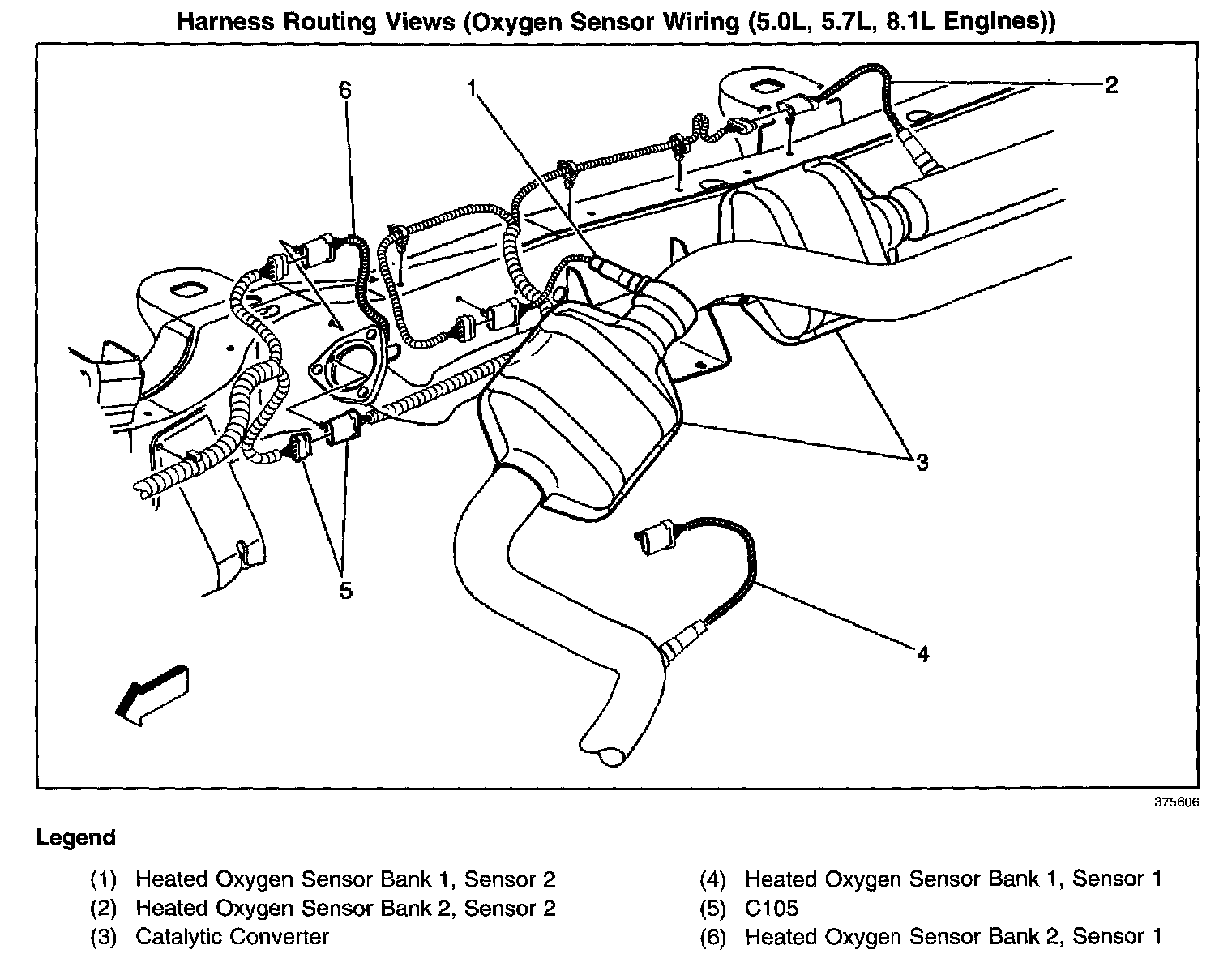 Harness Routing Views (Oxygen Sensor Wiring (5.0L, 5.7L, 8.1L Engines))

6

1

2

3

5

4

375606

Legend

(1) Heated Oxygen Sensor Bank 1, Sensor 2
(2) Heated Oxygen Sensor Bank 2, Sensor 2
(3) Catalytic Converter

(4) Heated Oxygen Sensor Bank 1, Sensor 1
(5) C105
(6) Heated Oxygen Sensor Bank 2, Sensor 1