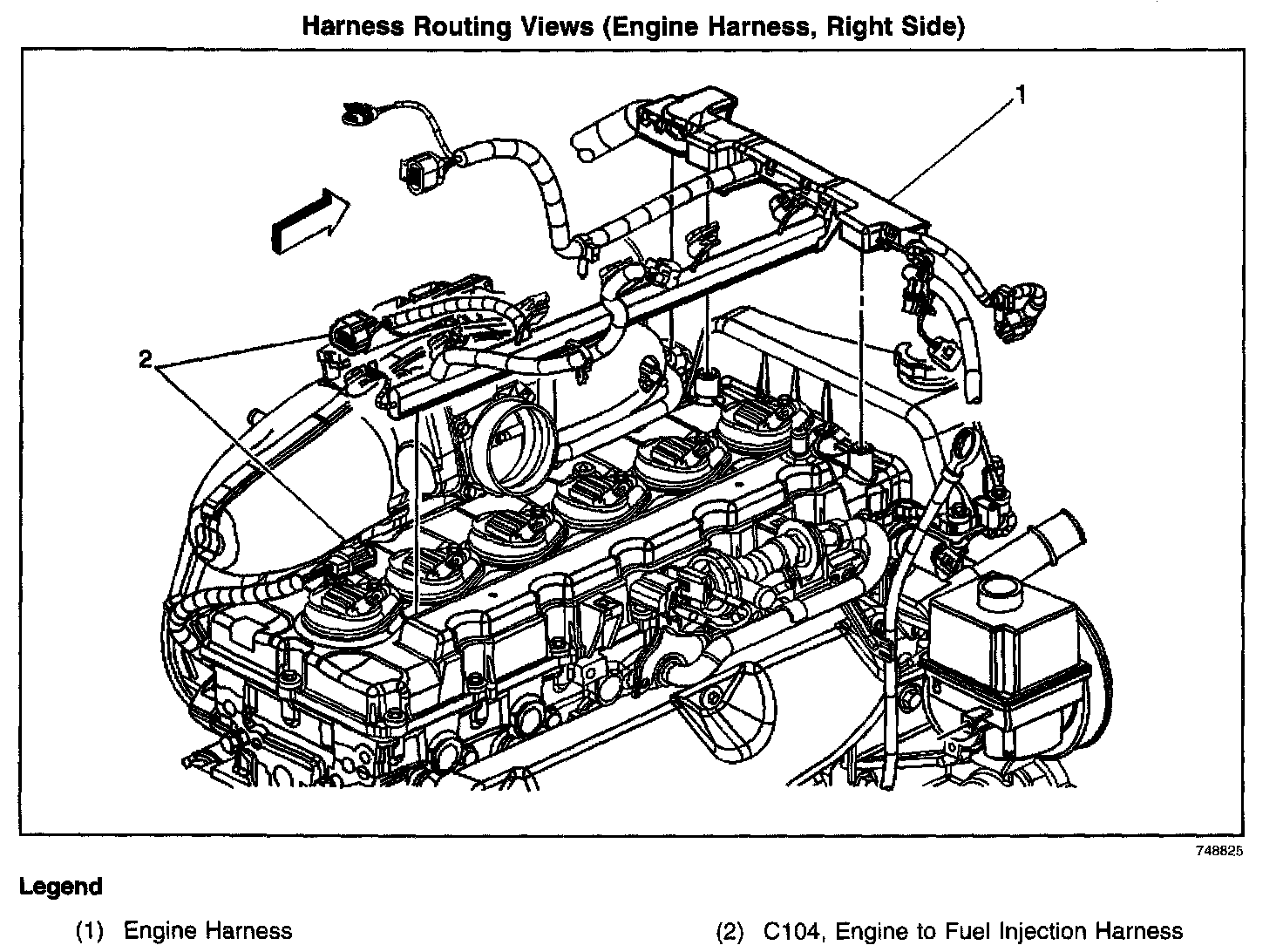 Harness Routing Views (Engine Harness, Right Side)

1

2

748825

Legend

(1) Engine Harness

(2) C104, Engine to Fuel Injection Harness