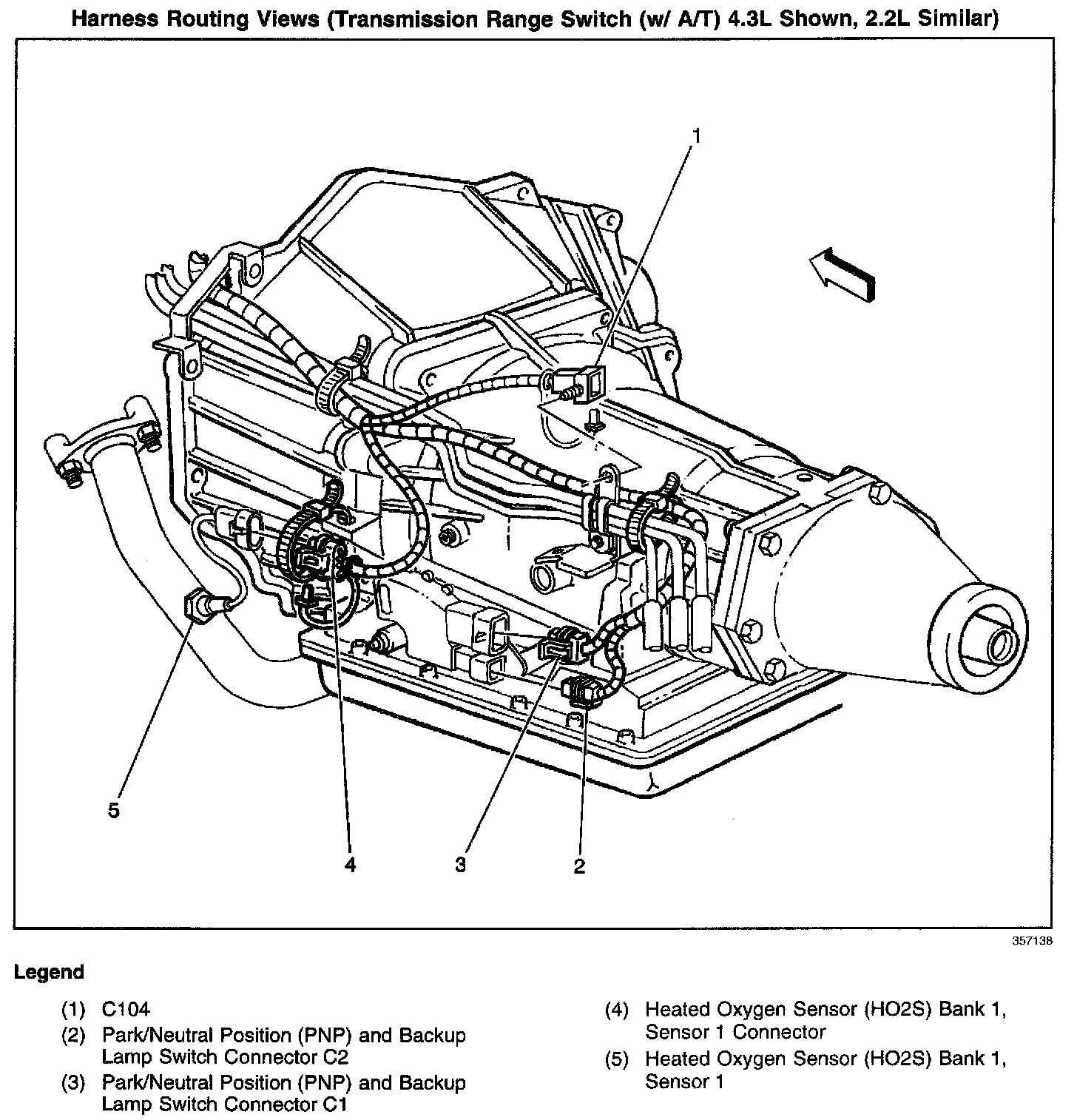 Harness Routing Views (Transmission Range Switch (w/ A/T) 4.3L Shown, 2.2L Similar)

1

5

4

3

2

357138

Legend

(1) C104
(2) Park/Neutral Position (PNP) and Backup Lamp Switch Connector C2
(3) Park/Neutral Position (PNP) and Backup Lamp Switch Connector C1
(4) Heated Oxygen Sensor (HO2S) Bank 1, Sensor 1 Connector
(5) Heated Oxygen Sensor (HO2S) Bank 1, Sensor 1