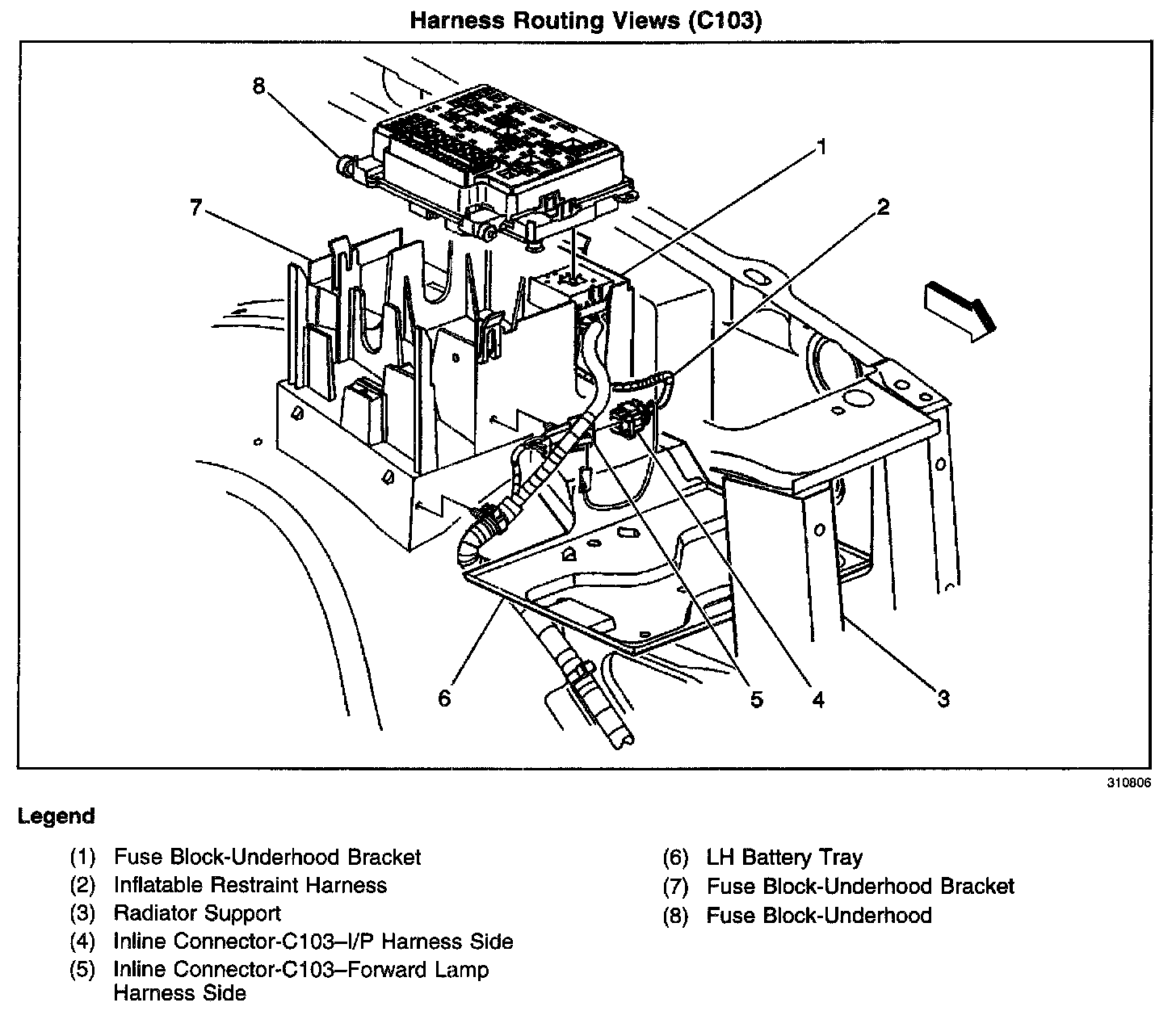 Harness Routing Views (C103)

8
1
2
7
6
5
4
3

310806

Legend

(1) Fuse Block-Underhood Bracket
(2) Inflatable Restraint Harness
(3) Radiator Support
(4) Inline Connector-C103–I/P Harness Side
(5) Inline Connector-C103–Forward Lamp Harness Side

(6) LH Battery Tray
(7) Fuse Block-Underhood Bracket
(8) Fuse Block-Underhood