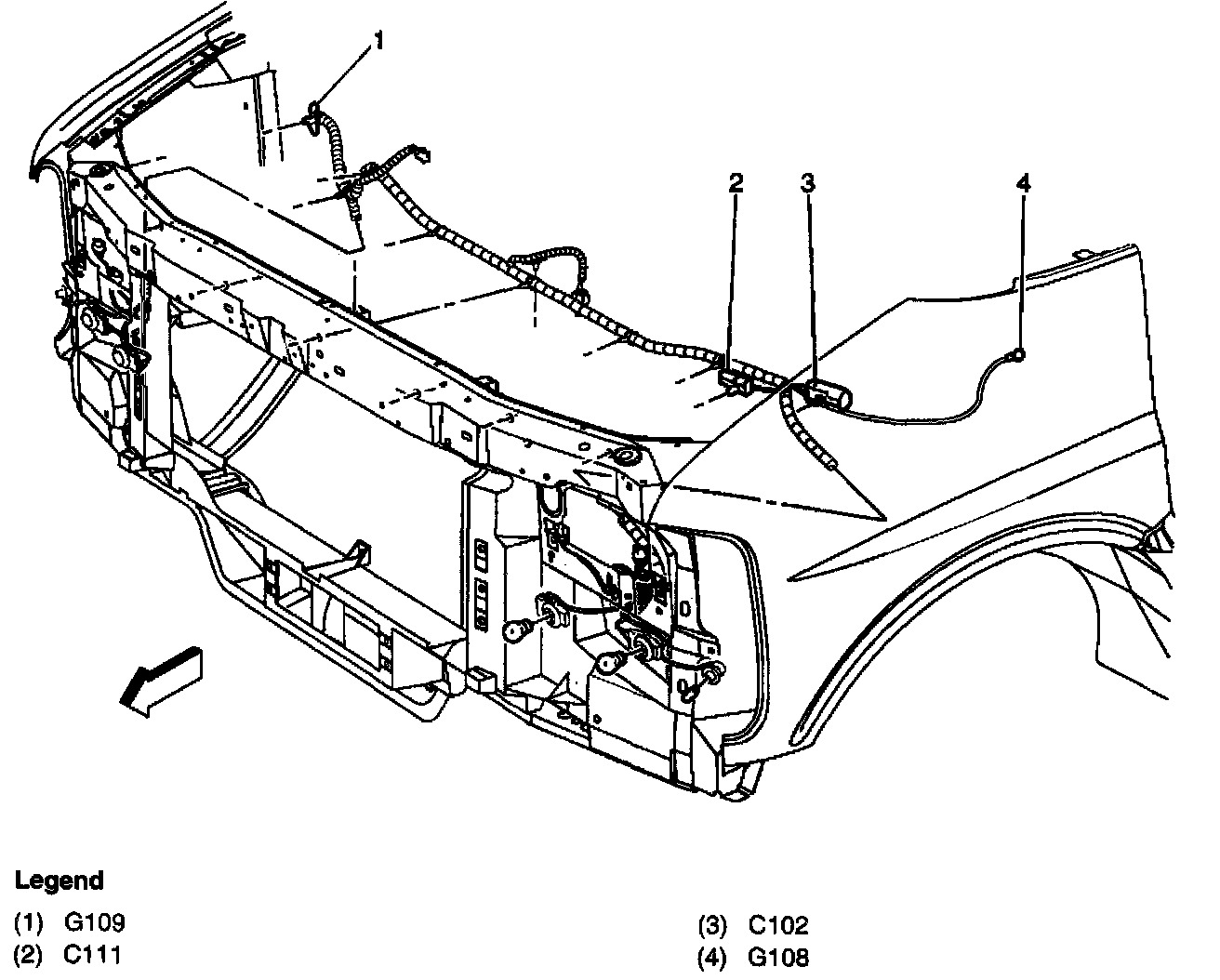 1

2

3

4

Legend

(1) G109

(2) C111

(3) C102

(4) G108