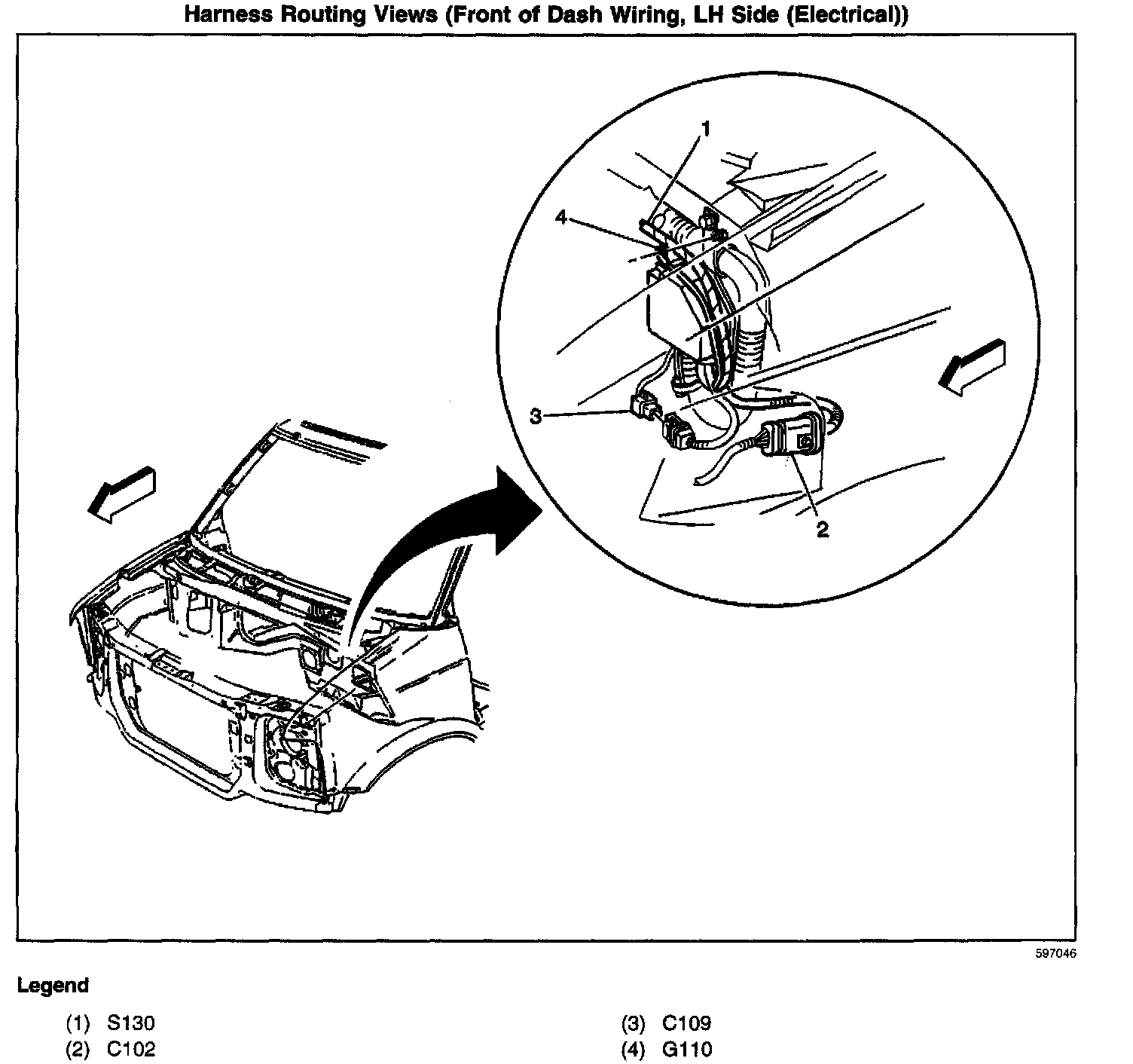 Harness Routing Views (Front of Dash Wiring, LH Side (Electrical))

1
4
3
2

597046

Legend

(1) S130
(2) C102

(3) C109
(4) G110