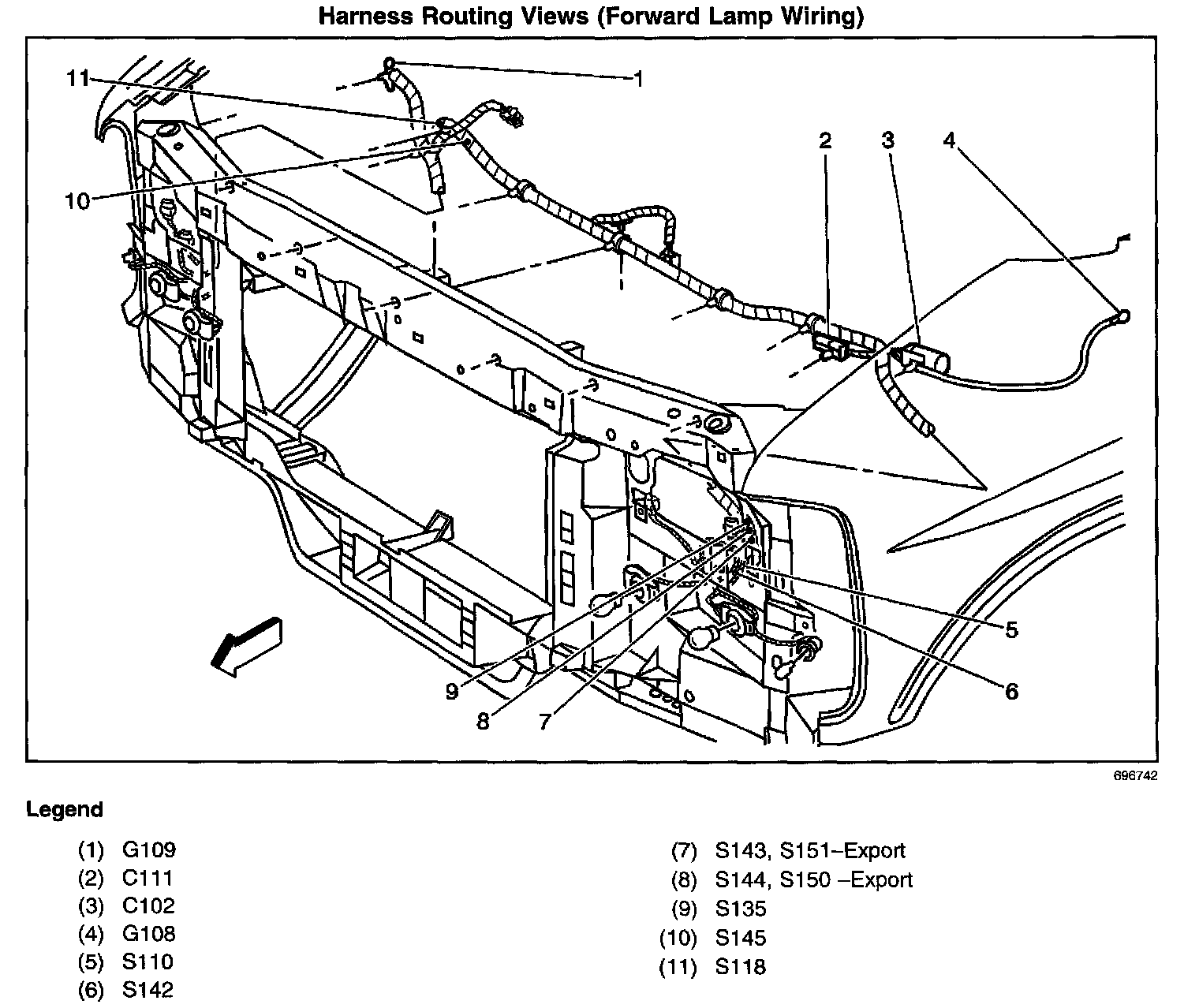 Harness Routing Views (Forward Lamp Wiring)

11
1
10
2
3
4
5
6
9
8
7

696742

Legend

(1) G109
(2) C111
(3) C102
(4) G108
(5) S110
(6) S142

(7) S143, S151–Export
(8) S144, S150 –Export
(9) S135
(10) S145
(11) S118