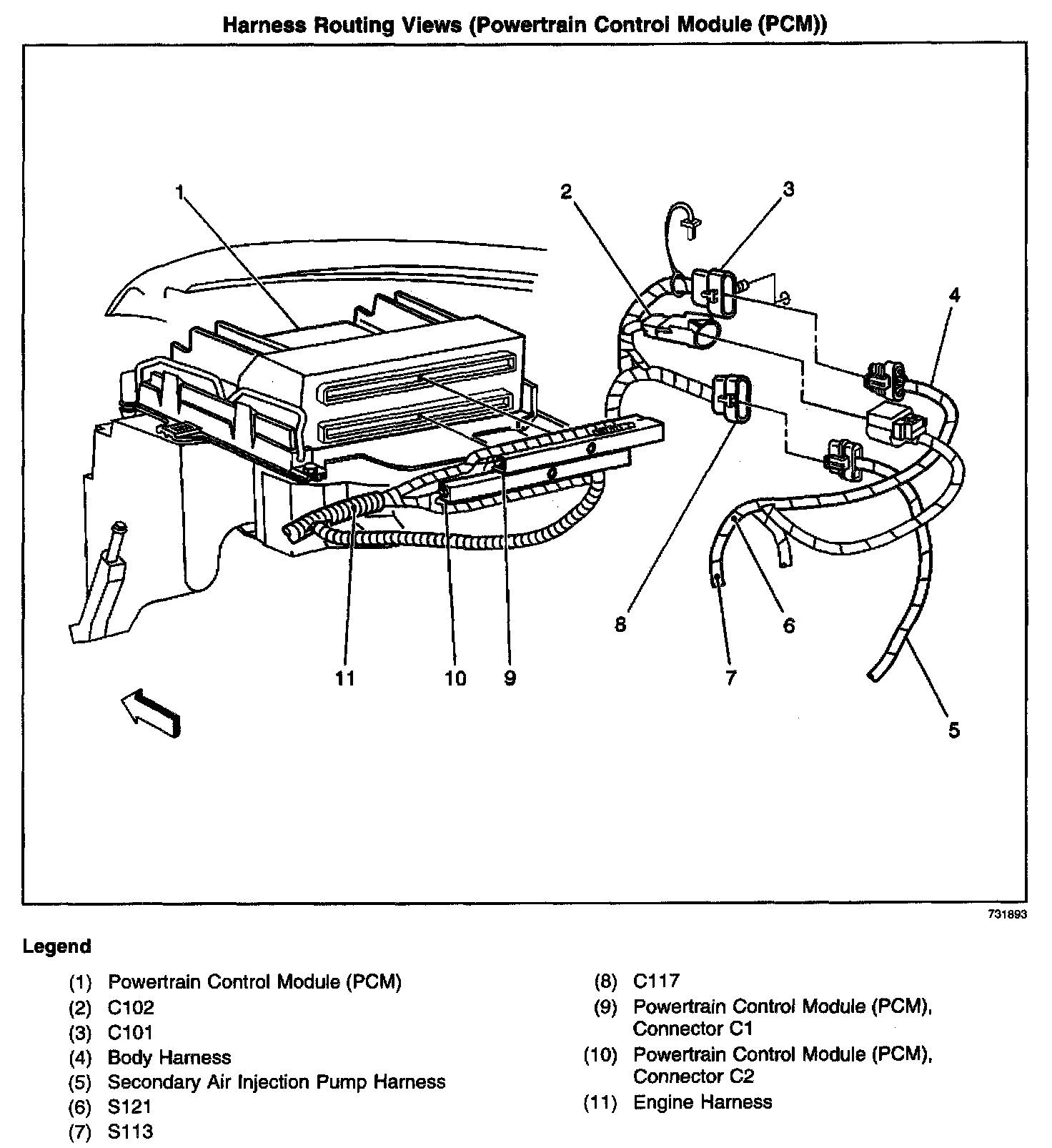 Harness Routing Views (Powertrain Control Module (PCM))

1
2
3
4
8
6
11
10
9
7
5

731893

Legend

(1) Powertrain Control Module (PCM)
(2) C102
(3) C101
(4) Body Harness
(5) Secondary Air Injection Pump Harness
(6) S121
(7) S113

(8) C117
(9) Powertrain Control Module (PCM), Connector C1
(10) Powertrain Control Module (PCM), Connector C2
(11) Engine Harness