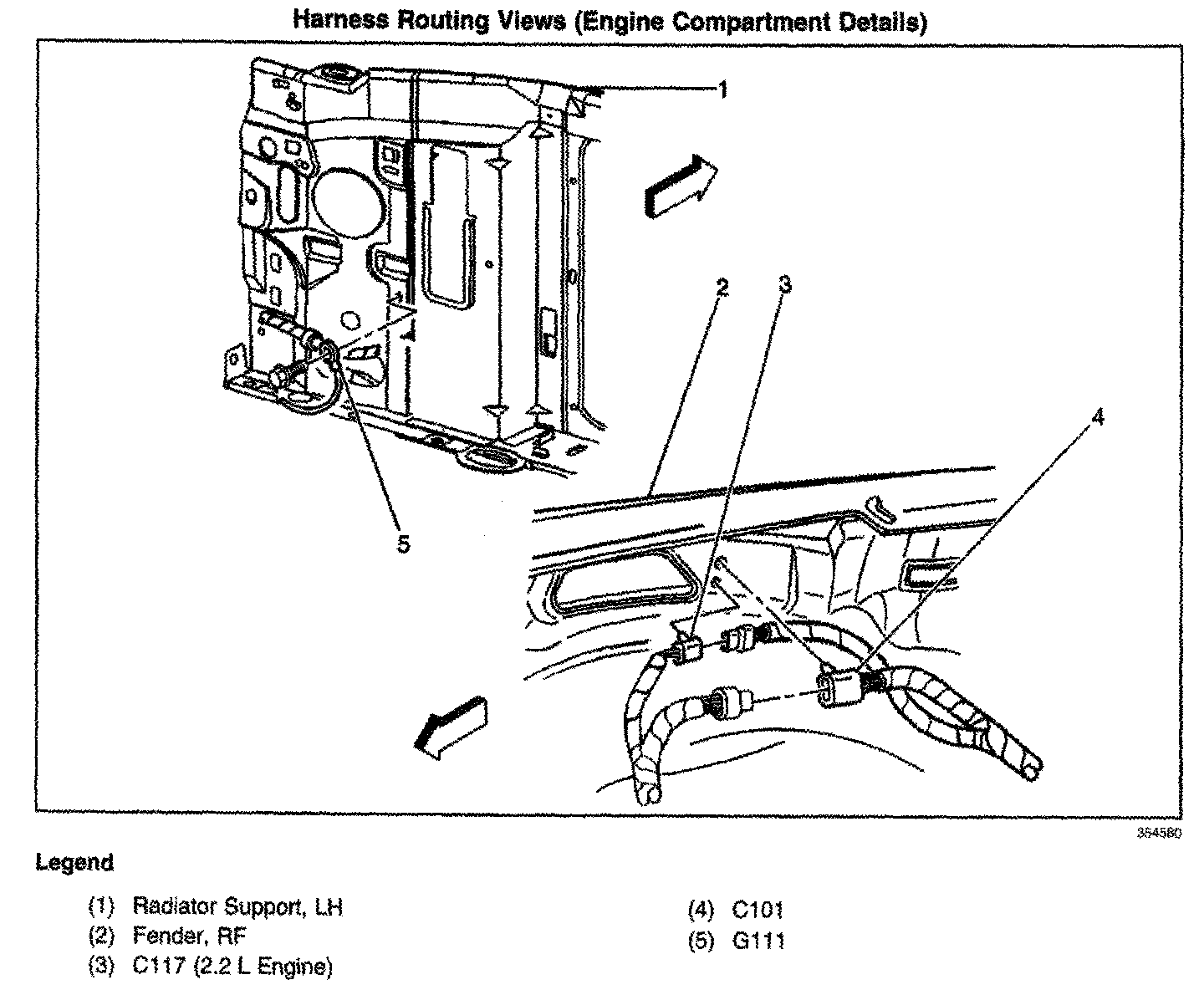 Harness Routing Views (Engine Compartment Details)

1

2

3

4

5

354580

Legend

(1) Radiator Support, LH
(2) Fender, RF
(3) C117 (2.2 L Engine)

(4) C101
(5) G111