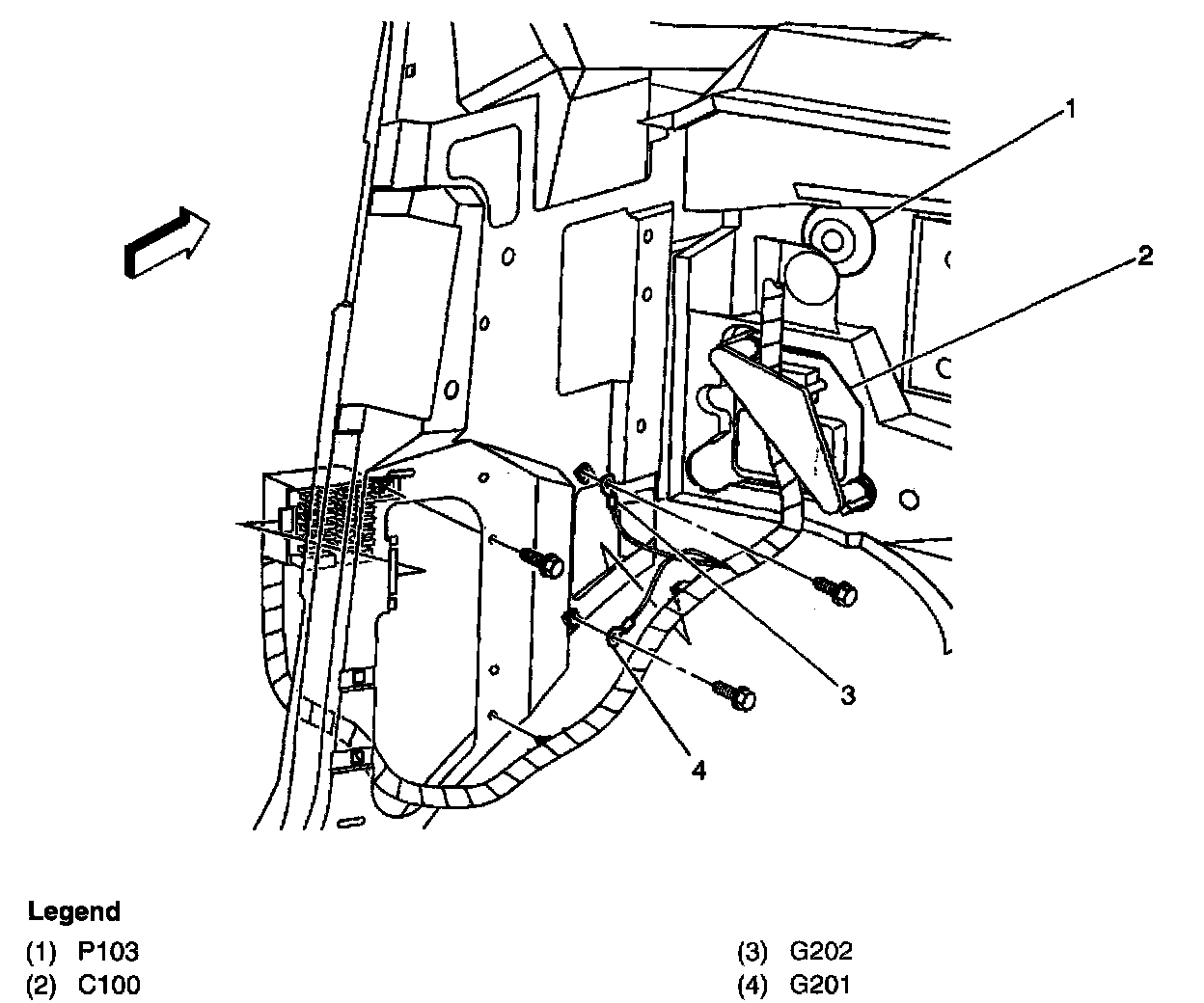 1
2
3
4

Legend
(1) P103
(2) C100
(3) G202
(4) G201