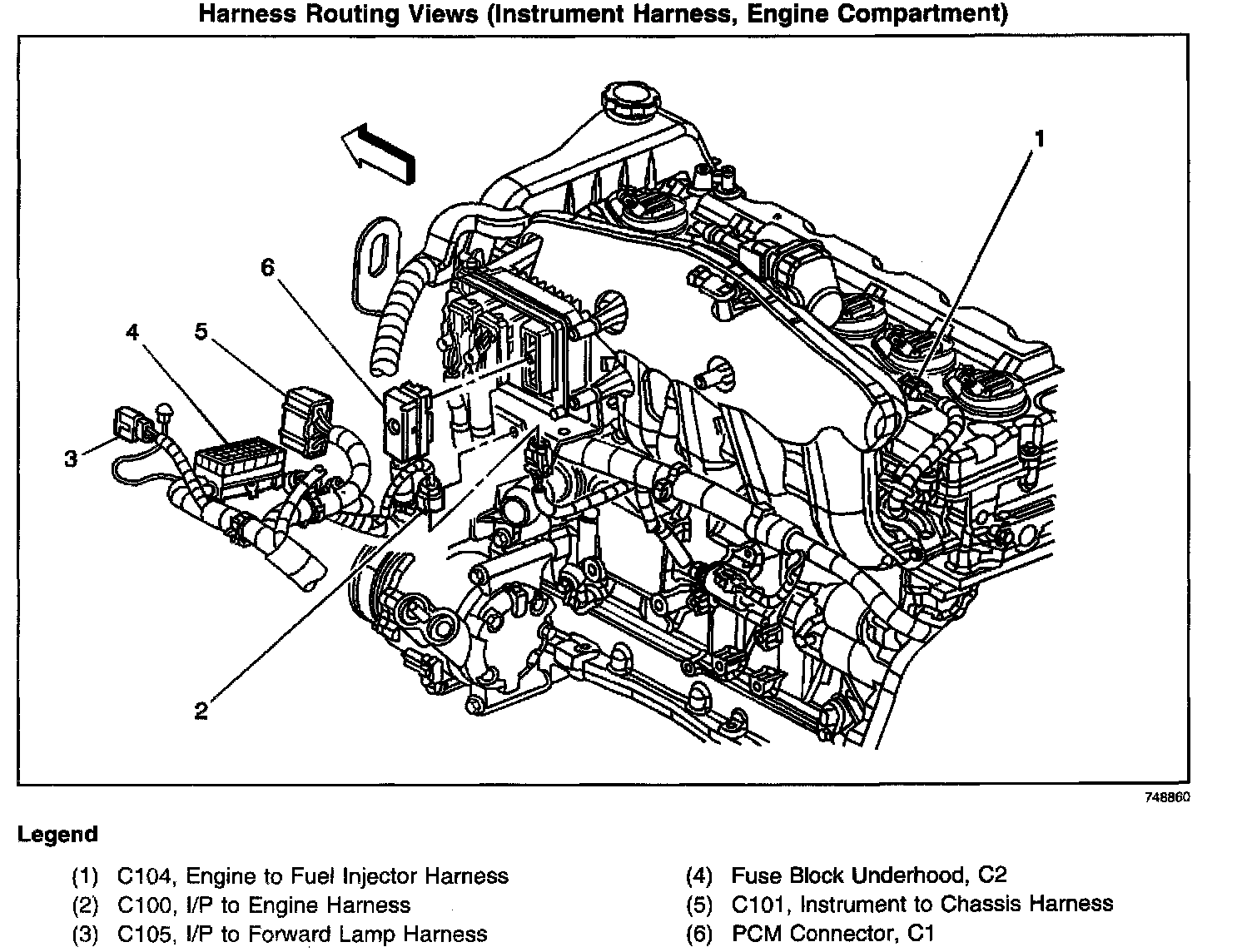 Harness Routing Views (Instrument Harness, Engine Compartment)

1

6

4

5

3

2

748860

Legend

(1) C104, Engine to Fuel Injector Harness
(2) C100, I/P to Engine Harness
(3) C105, I/P to Forward Lamp Harness

(4) Fuse Block Underhood, C2
(5) C101, Instrument to Chassis Harness
(6) PCM Connector, C1