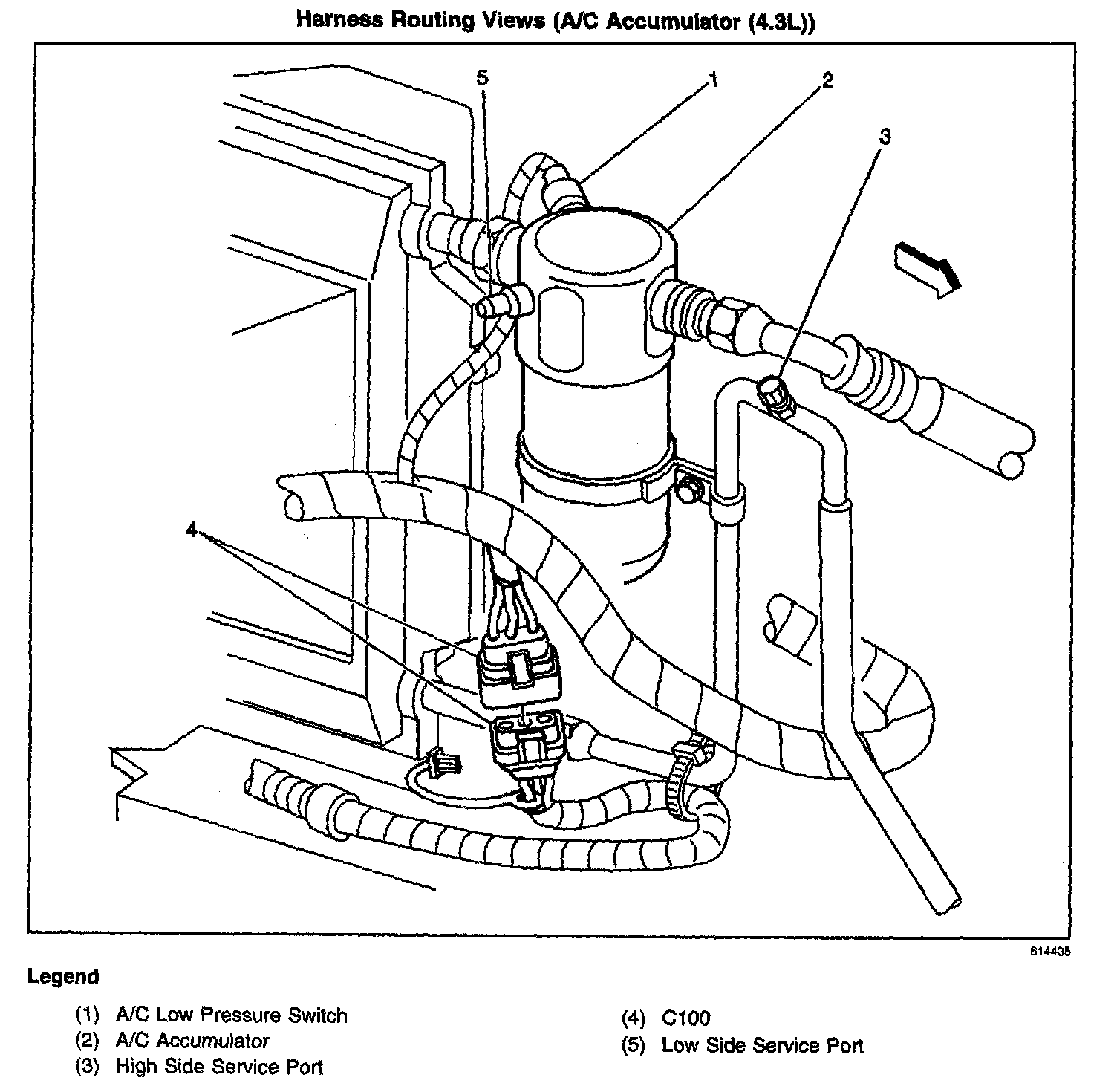 Harness Routing Views (A/C Accumulator (4.3L))

5
1
2
3
4

614435

Legend

(1) A/C Low Pressure Switch
(2) A/C Accumulator
(3) High Side Service Port

(4) C100
(5) Low Side Service Port