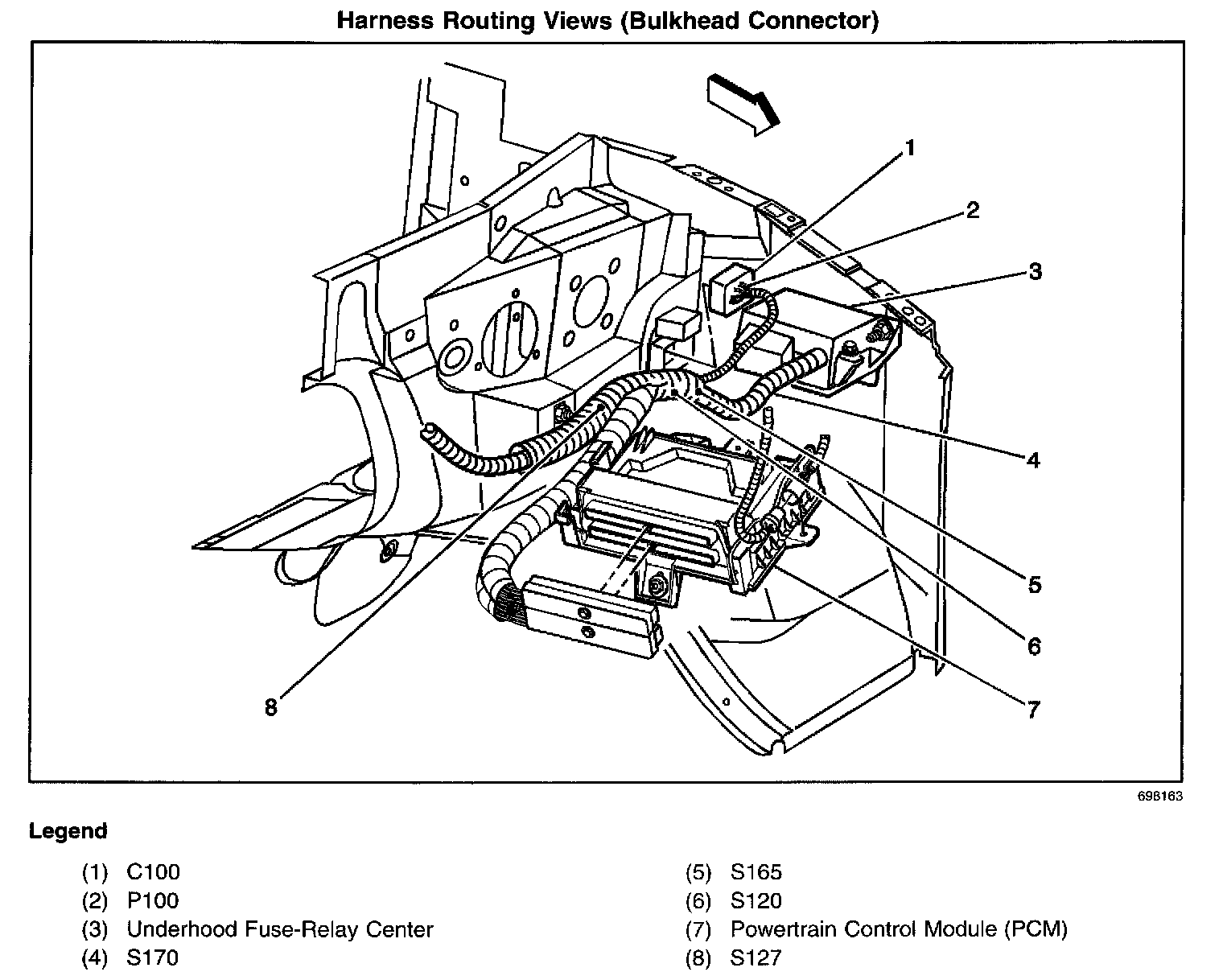 Harness Routing Views (Bulkhead Connector)

1
2
3
4
5
6
7
8

698163

Legend

(1) C100
(2) P100
(3) Underhood Fuse-Relay Center
(4) S170

(5) S165
(6) S120
(7) Powertrain Control Module (PCM)
(8) S127