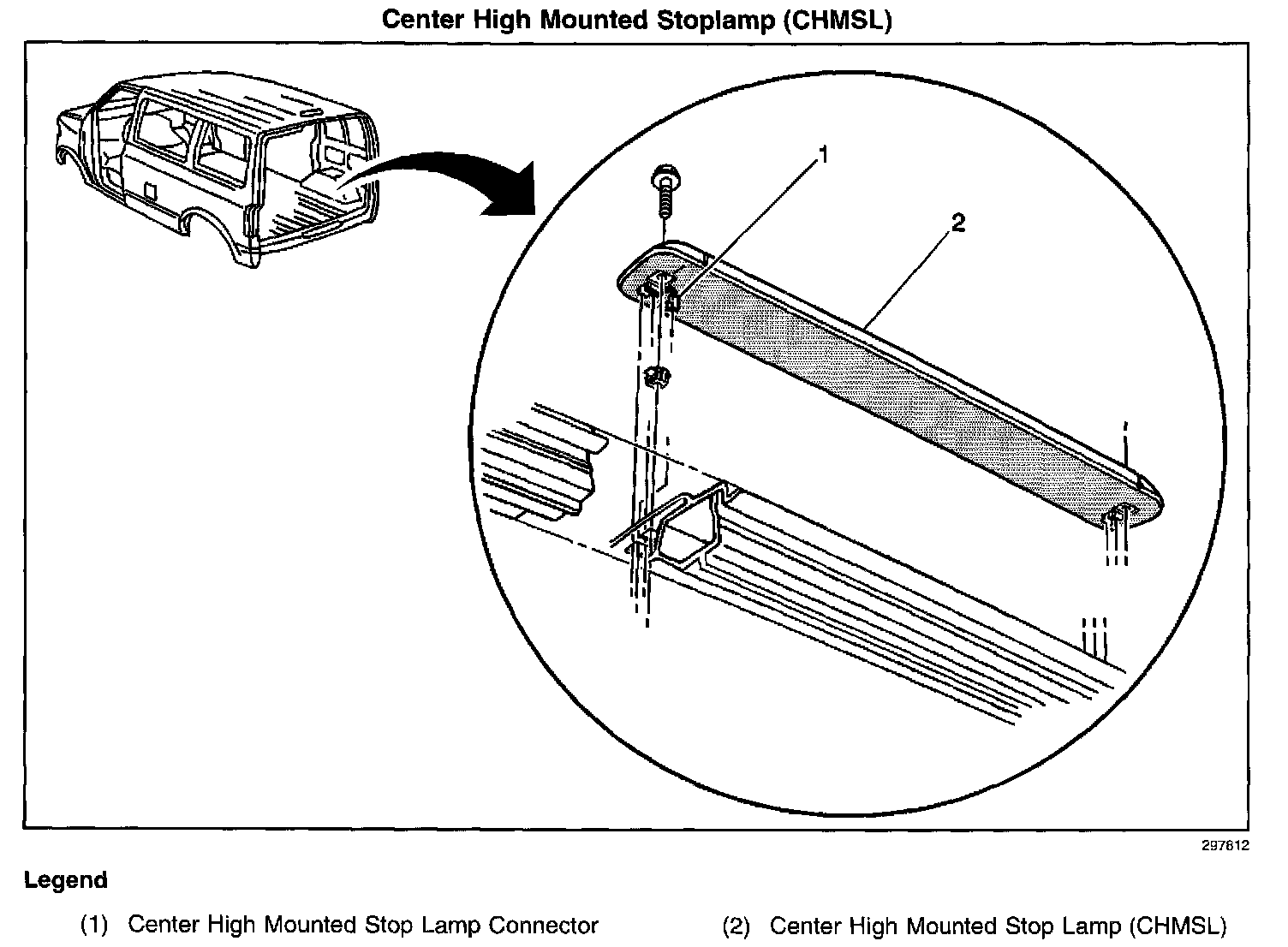 Center High Mounted Stoplamp (CHMSL)

1

2

297612

Legend

(1) Center High Mounted Stop Lamp Connector

(2) Center High Mounted Stop Lamp (CHMSL)