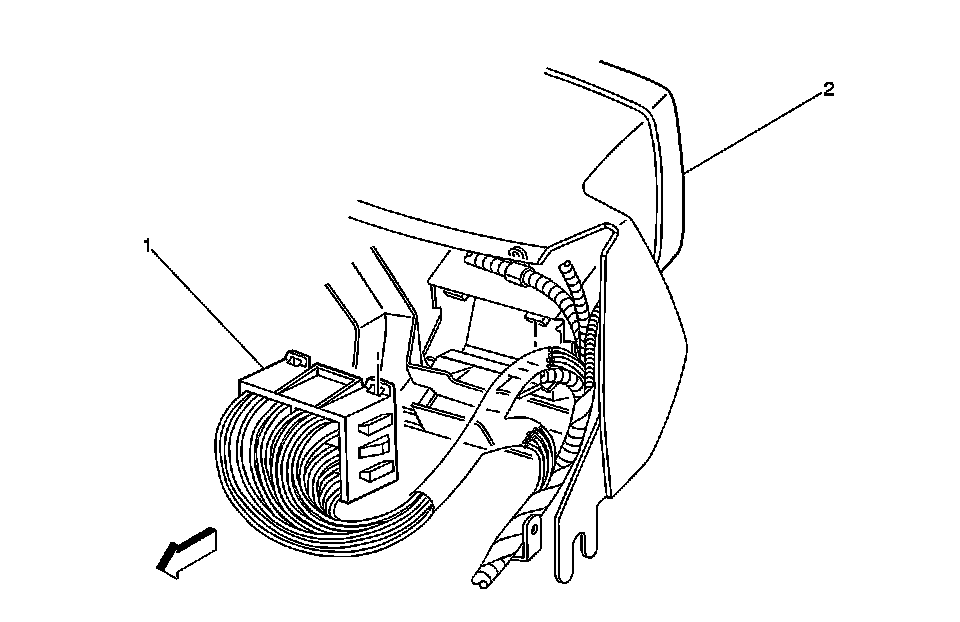 2

1