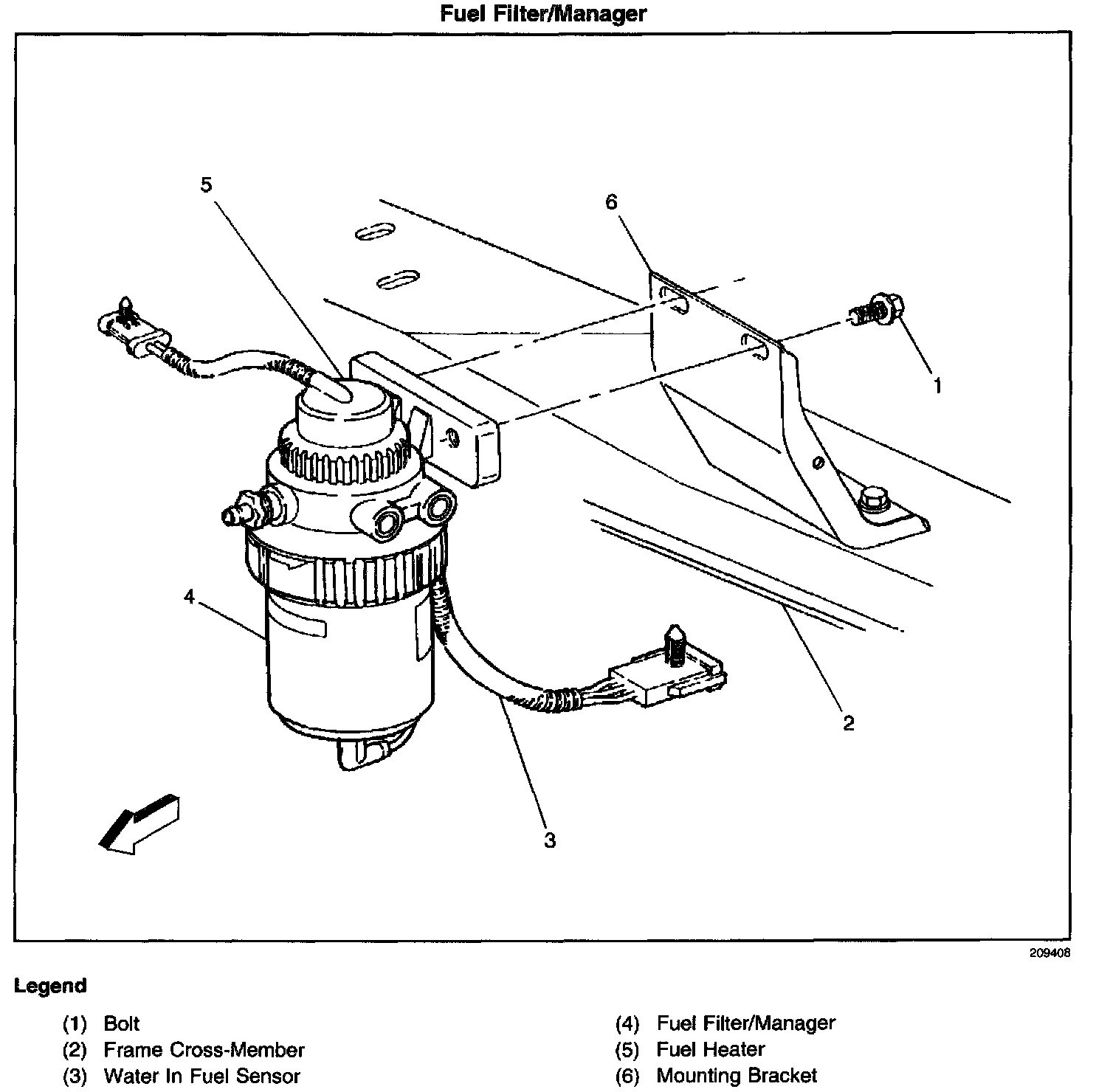 Fuel Filter/Manager

5

6

1

4

2

3

209408

Legend

(1) Bolt
(2) Frame Cross-Member
(3) Water In Fuel Sensor

(4) Fuel Filter/Manager
(5) Fuel Heater
(6) Mounting Bracket