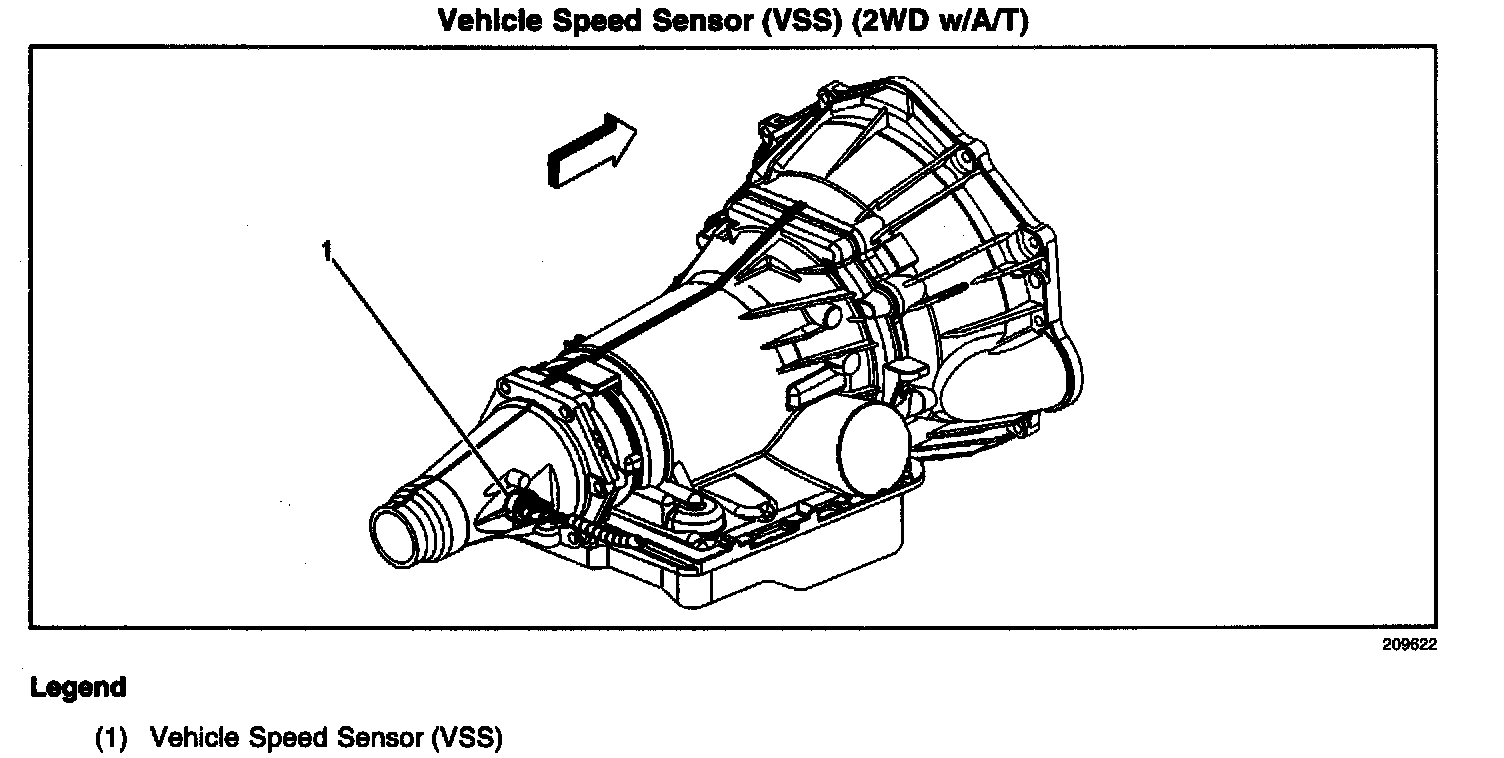 Vehicle Speed Sensor (VSS) (2WD w/A/T)

1

209622

Legend

(1) Vehicle Speed Sensor (VSS)