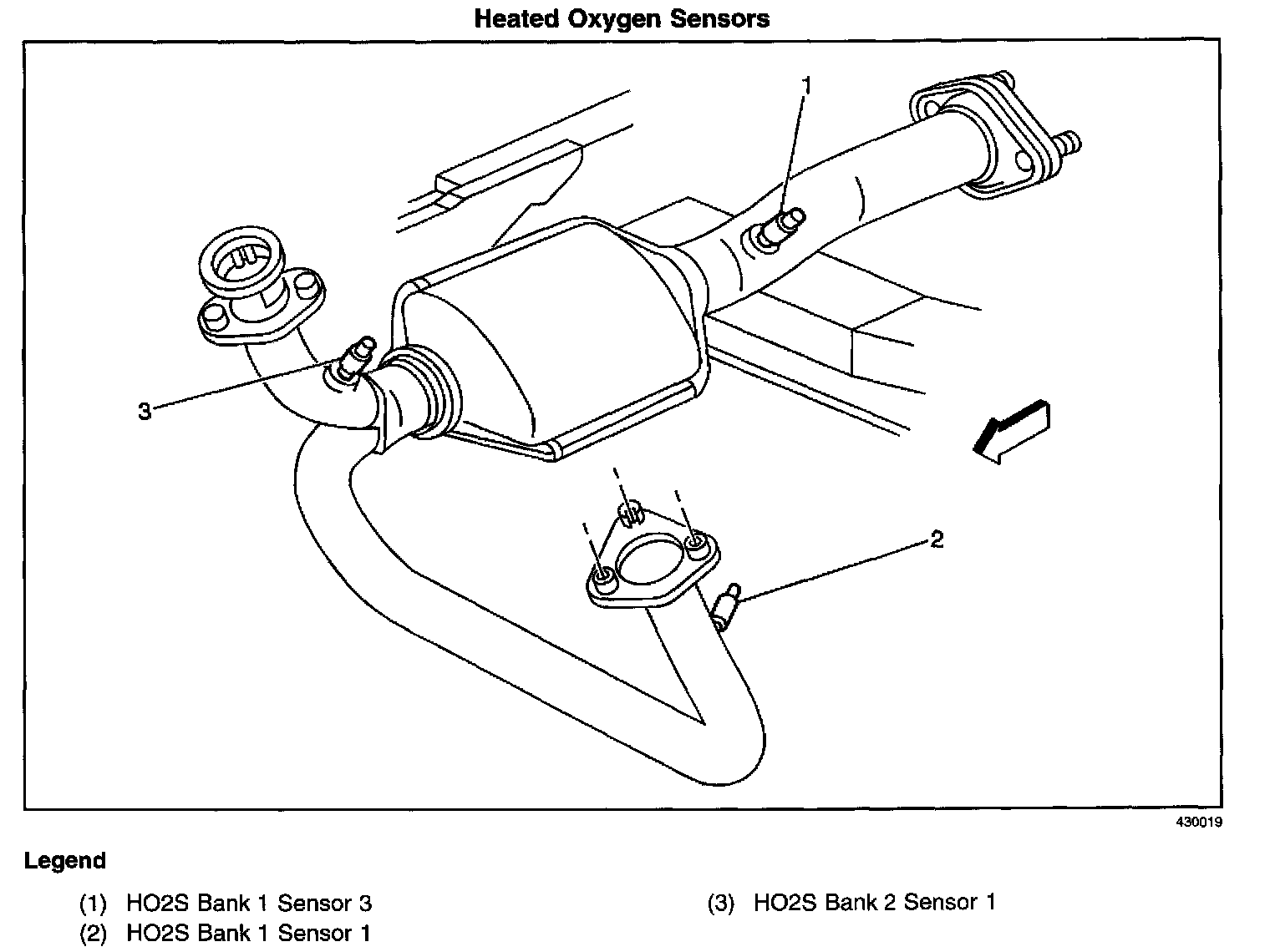 Heated Oxygen Sensors

1

3

2

430019

Legend

(1) HO2S Bank 1 Sensor 3
(2) HO2S Bank 1 Sensor 1

(3) HO2S Bank 2 Sensor 1