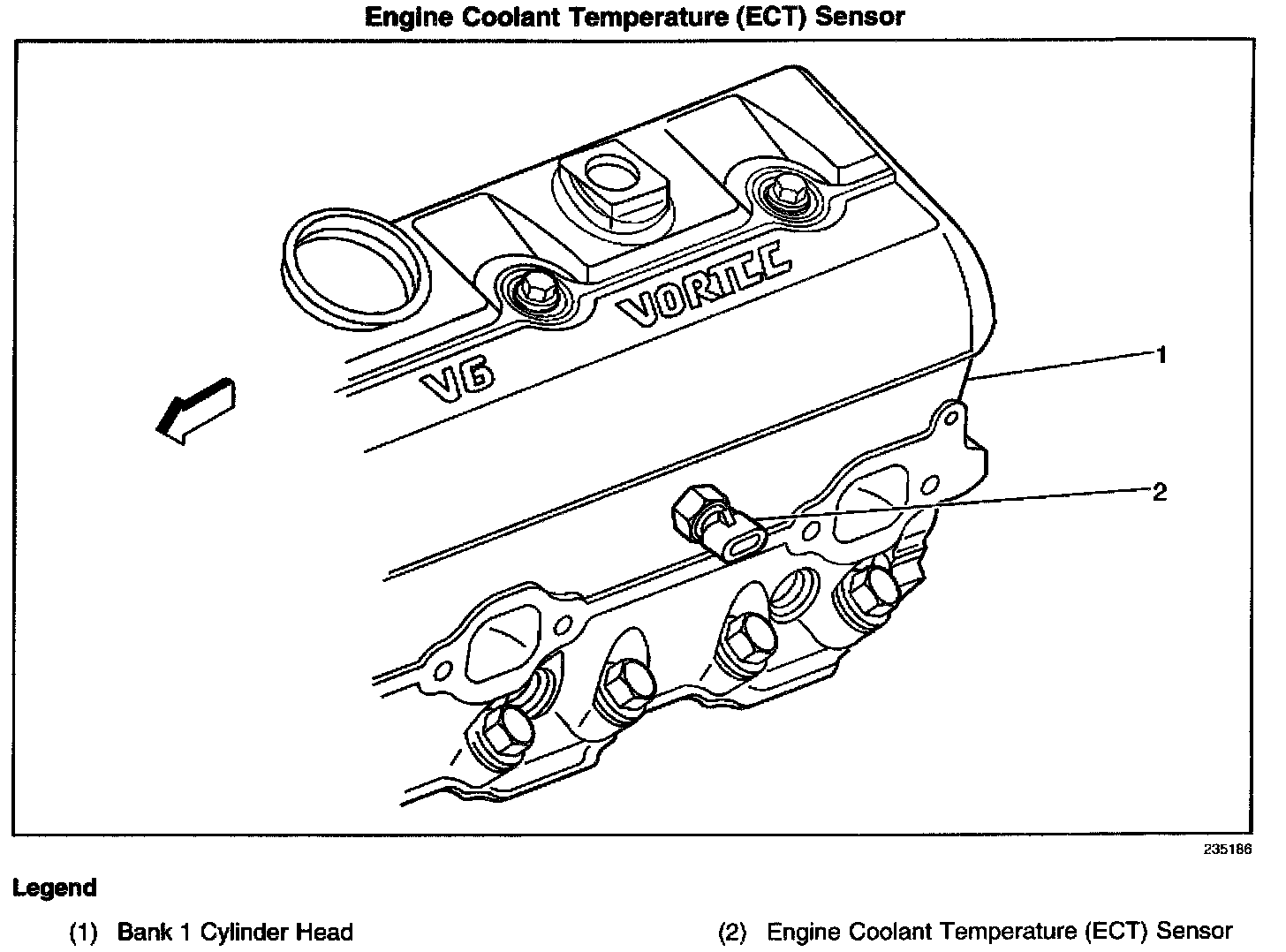 Engine Coolant Temperature (ECT) Sensor

VORTEC

V6

1

2

235186

Legend

(1) Bank 1 Cylinder Head

(2) Engine Coolant Temperature (ECT) Sensor