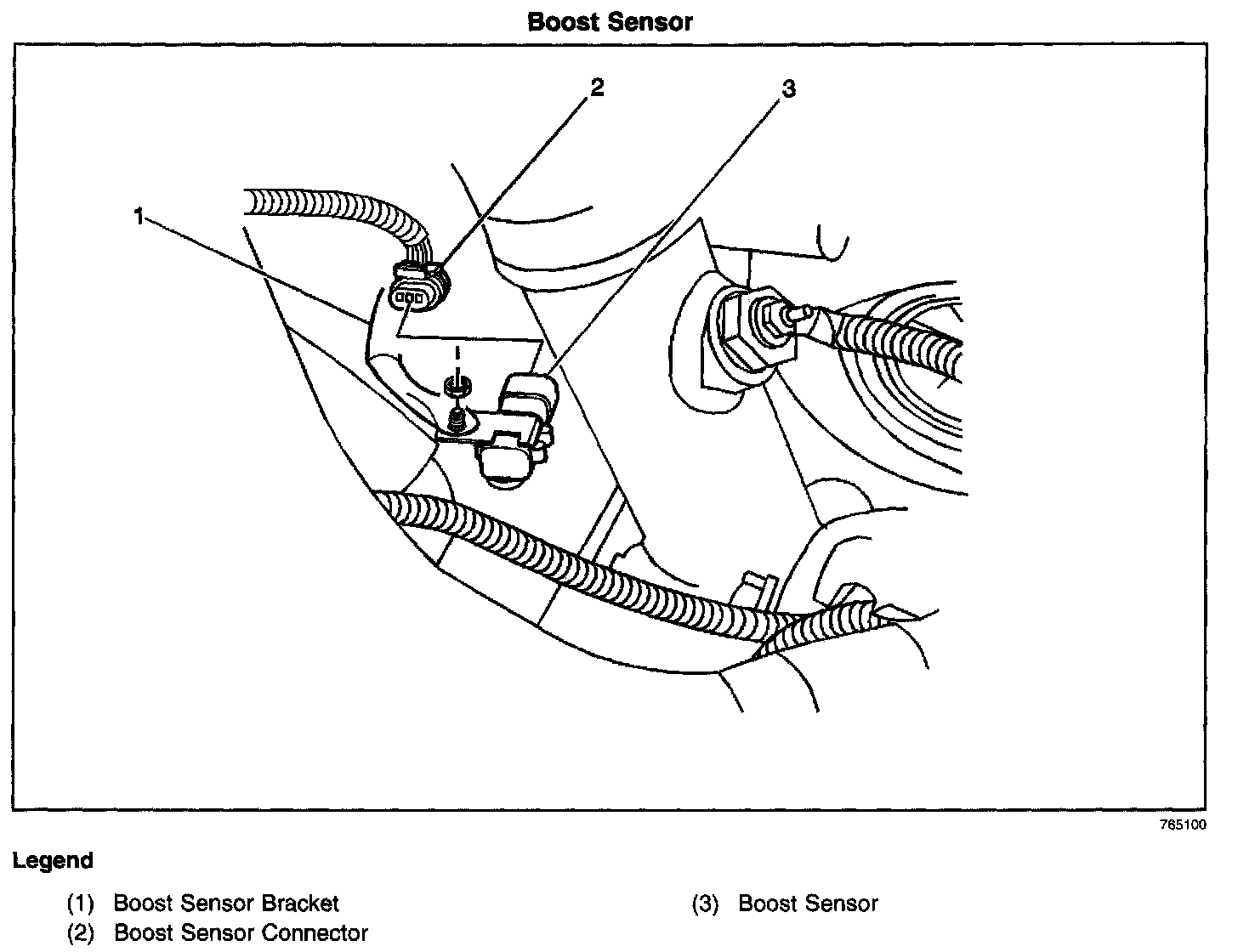 Boost Sensor

2

3

1

765100

Legend

(1) Boost Sensor Bracket

(2) Boost Sensor Connector

(3) Boost Sensor