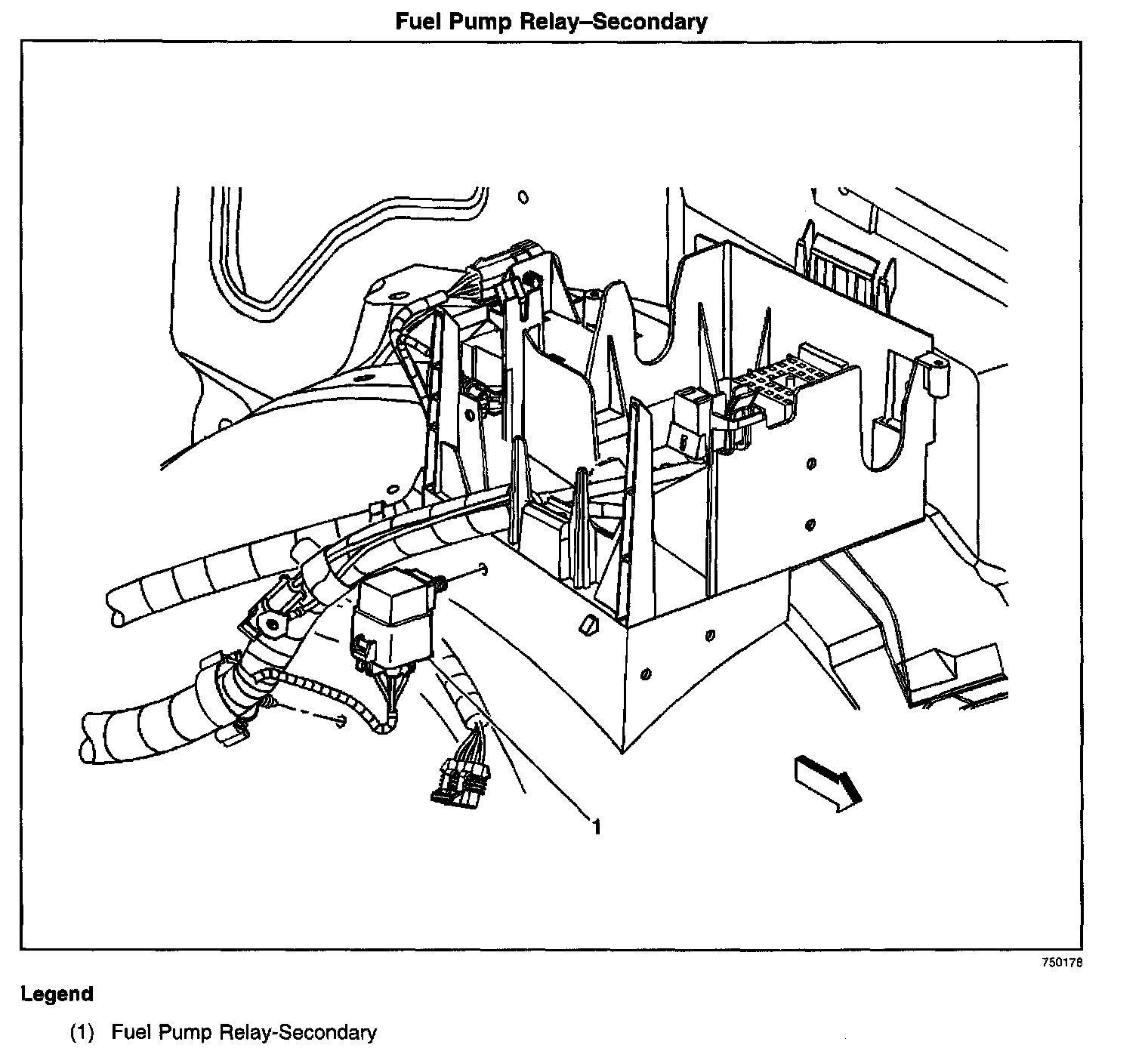 Fuel Pump Relay–Secondary

1

750178

Legend

(1) Fuel Pump Relay-Secondary