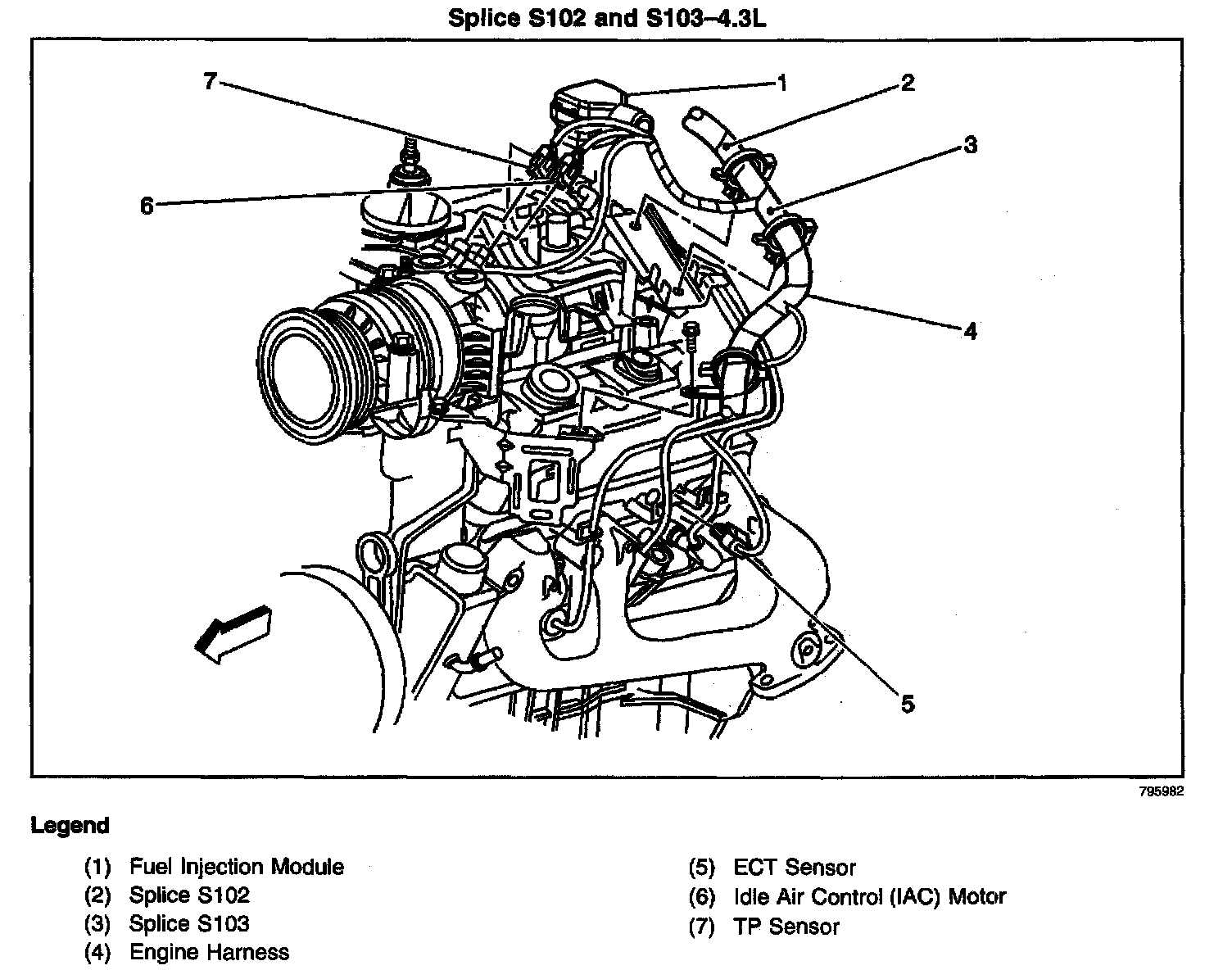 Splice S102 and S103–4.3L

7
1
2
3
6
4
5

795982

Legend

(1) Fuel Injection Module
(2) Splice S102
(3) Splice S103
(4) Engine Harness

(5) ECT Sensor
(6) Idle Air Control (IAC) Motor
(7) TP Sensor