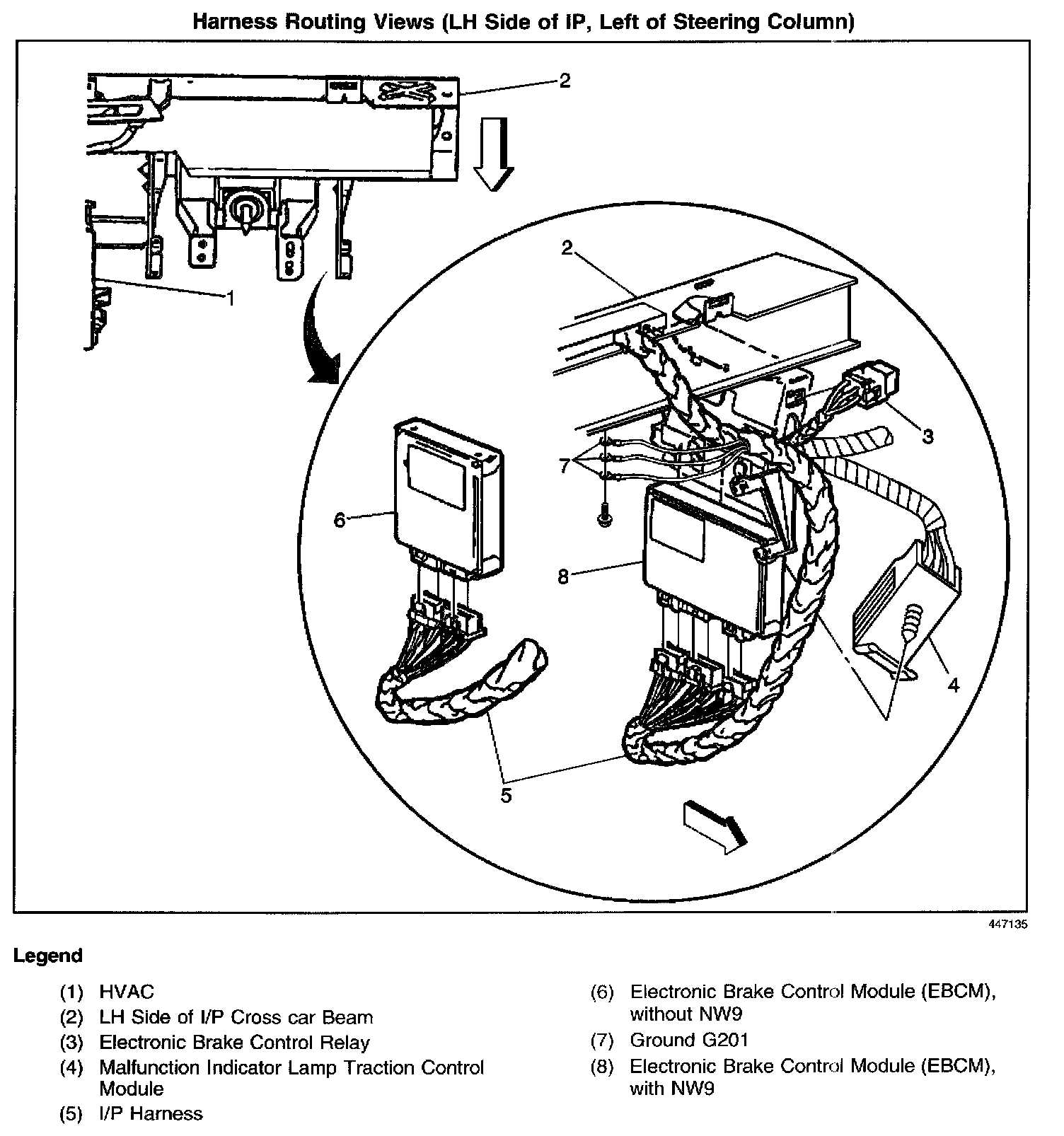 Harness Routing Views (LH Side of IP, Left of Steering Column)

2

1

2

3

7

6

8

4

5

447135

Legend

(1) HVAC
(2) LH Side of I/P Cross car Beam
(3) Electronic Brake Control Relay
(4) Malfunction Indicator Lamp Traction Control Module
(5) I/P Harness
(6) Electronic Brake Control Module (EBCM), without NW9
(7) Ground G201
(8) Electronic Brake Control Module (EBCM), with NW9